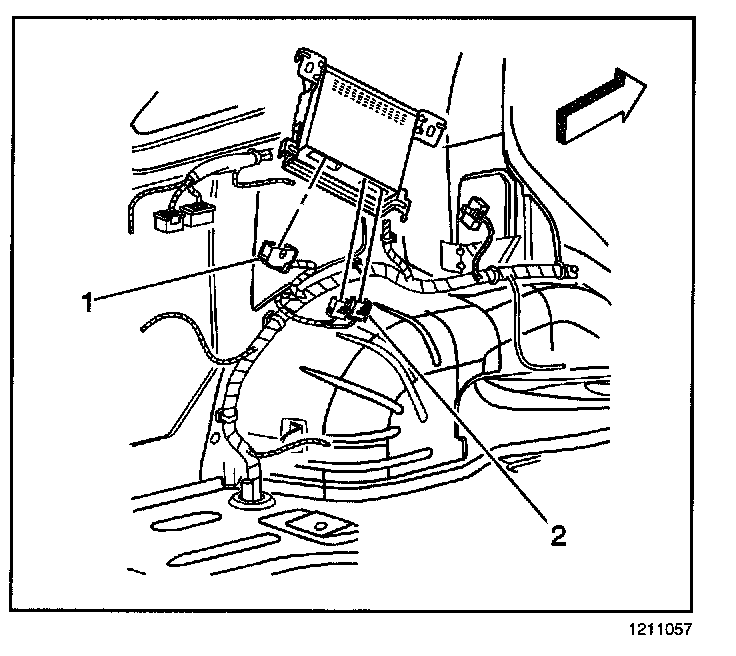 1

2

1211057