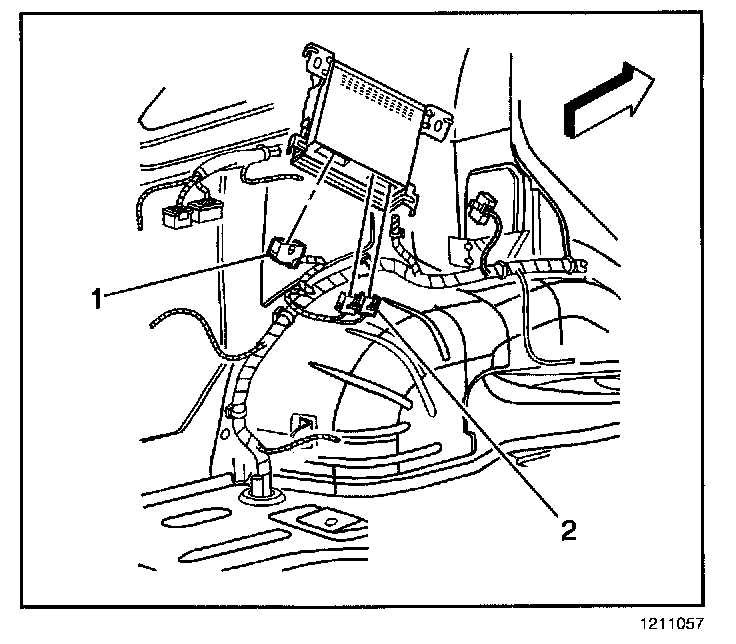 1

2

1211057