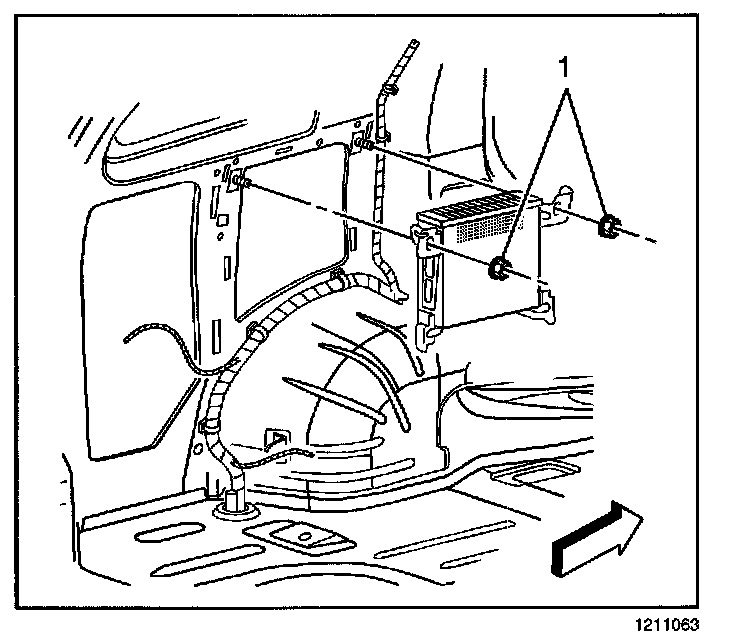 1

1211063