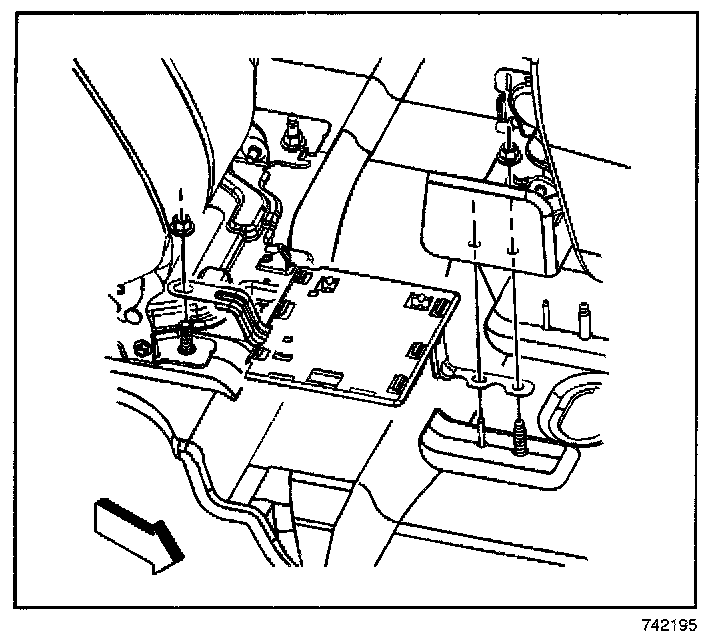 742195