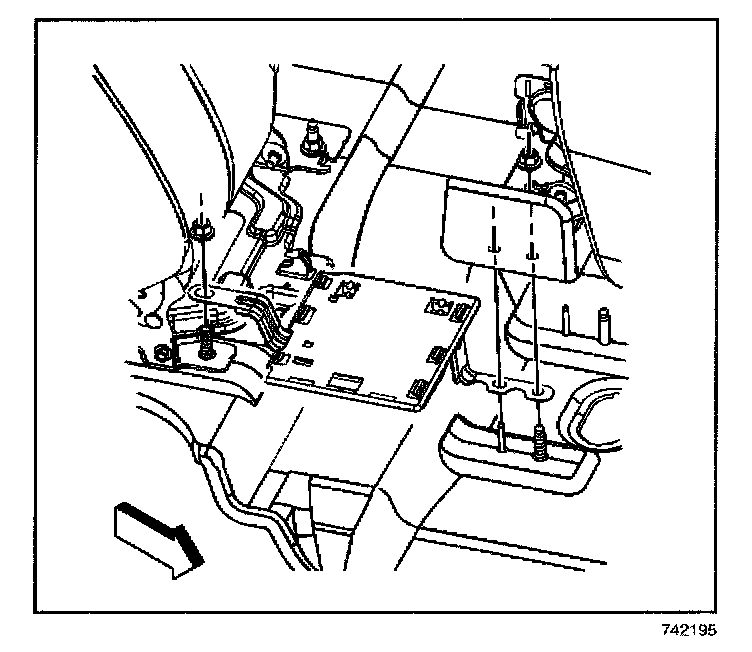 742195