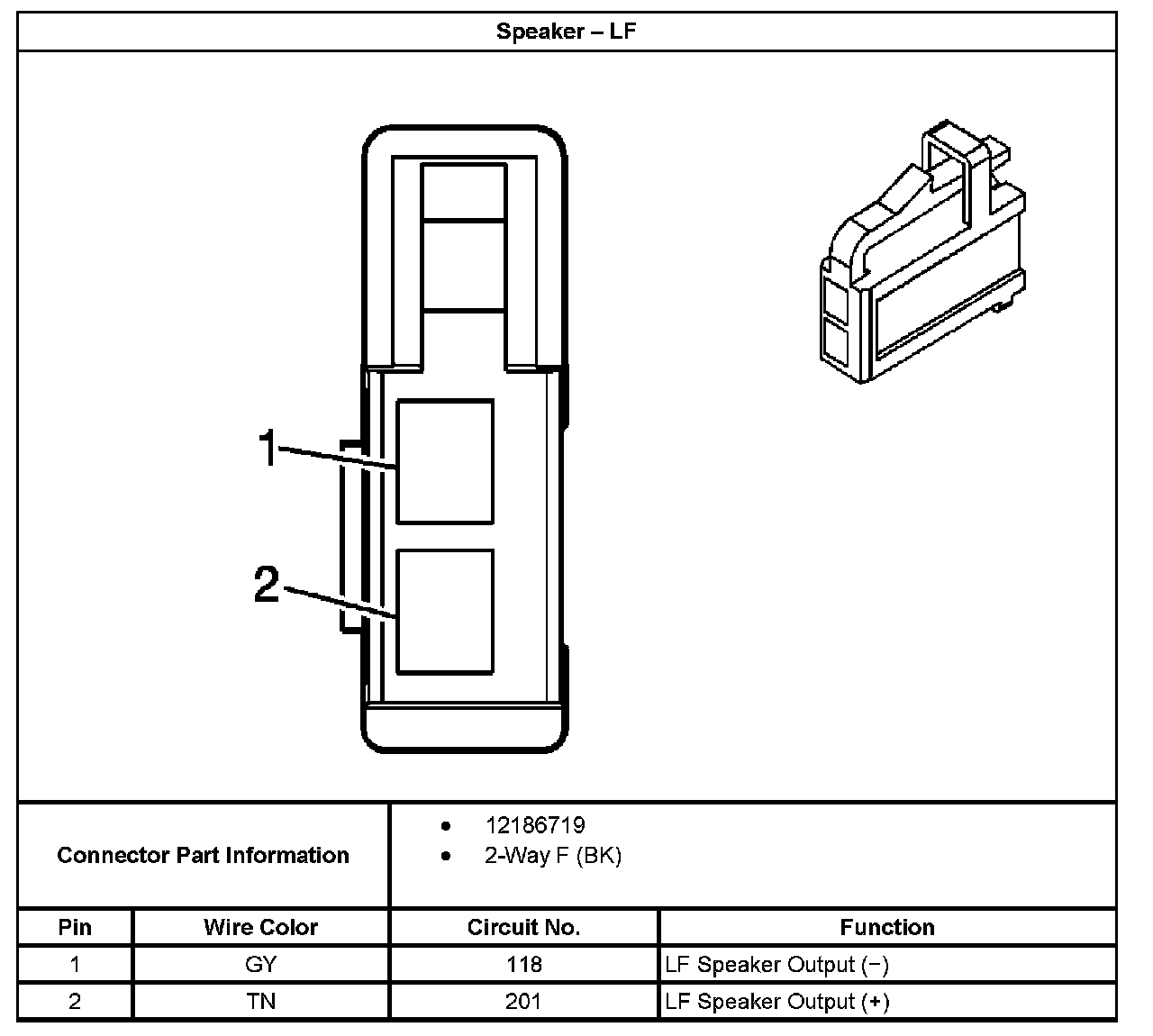 Speaker – LF

1
2

Connector Part Information

• 12186719
• 2-Way F (BK)

| Pin | Wire Color | Circuit No. | Function |
|---|---|---|---|
| 1 | GY | 118 | LF Speaker Output (−) |
| 2 | TN | 201 | LF Speaker Output (+) |