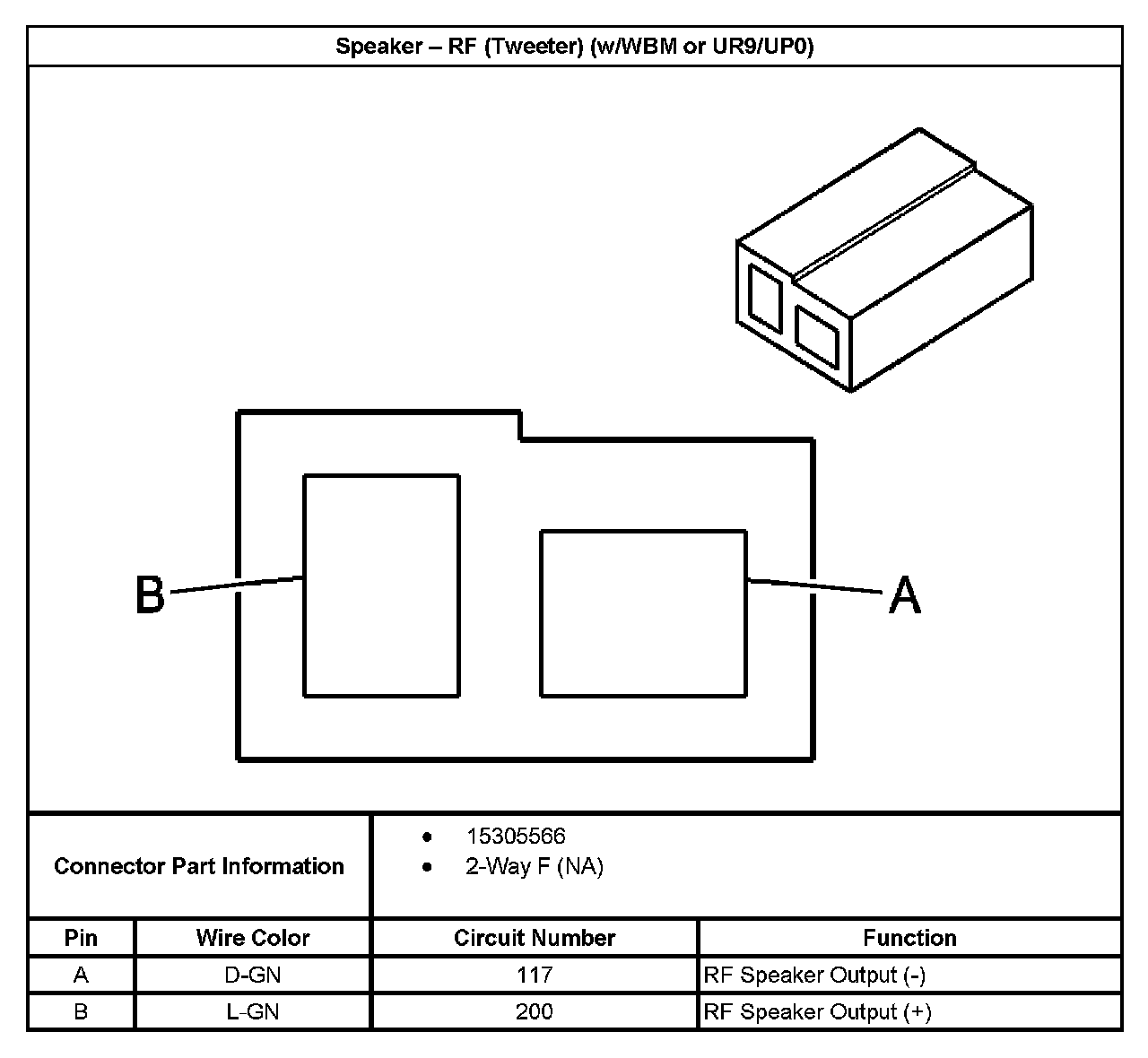 Speaker – RF (Tweeter) (w/WBM or UR9/UP0)

B

A

Connector Part Information
• 15305566
• 2-Way F (NA)

| Pin | Wire Color | Circuit Number | Function |
|---|---|---|---|
| A | D-GN | 117 | RF Speaker Output (-) |
| B | L-GN | 200 | RF Speaker Output (+) |