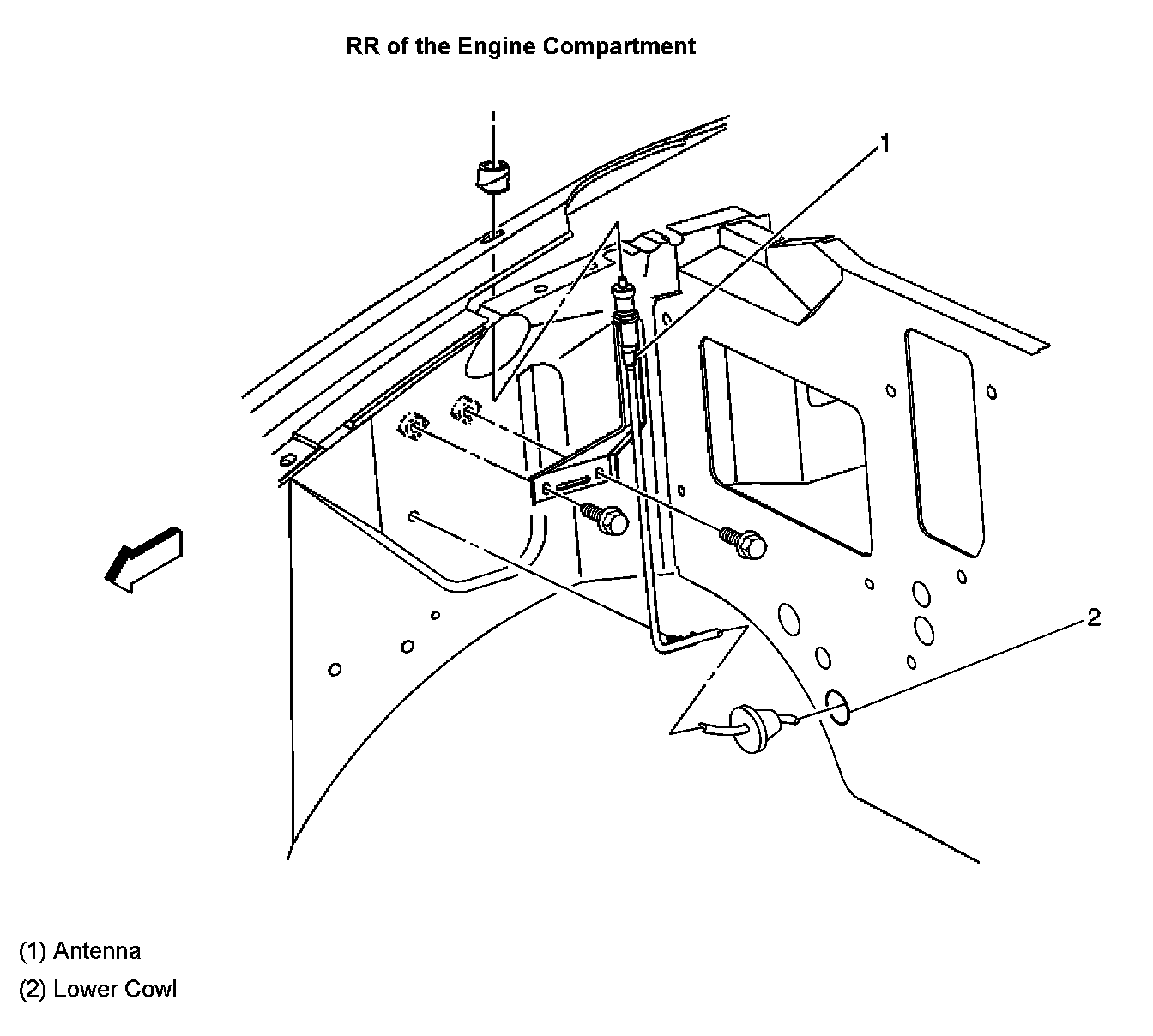 RR of the Engine Compartment

1

2

(1) Antenna

(2) Lower Cowl