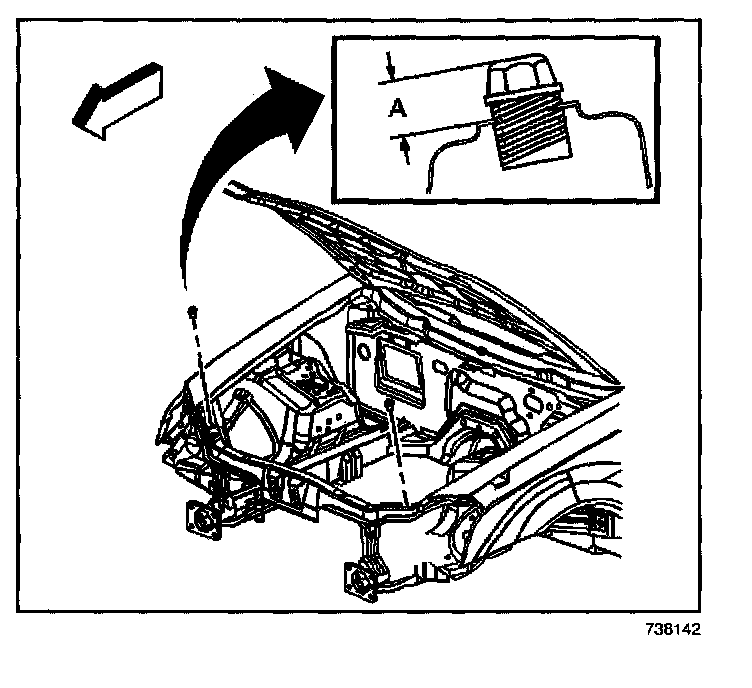 A

738142