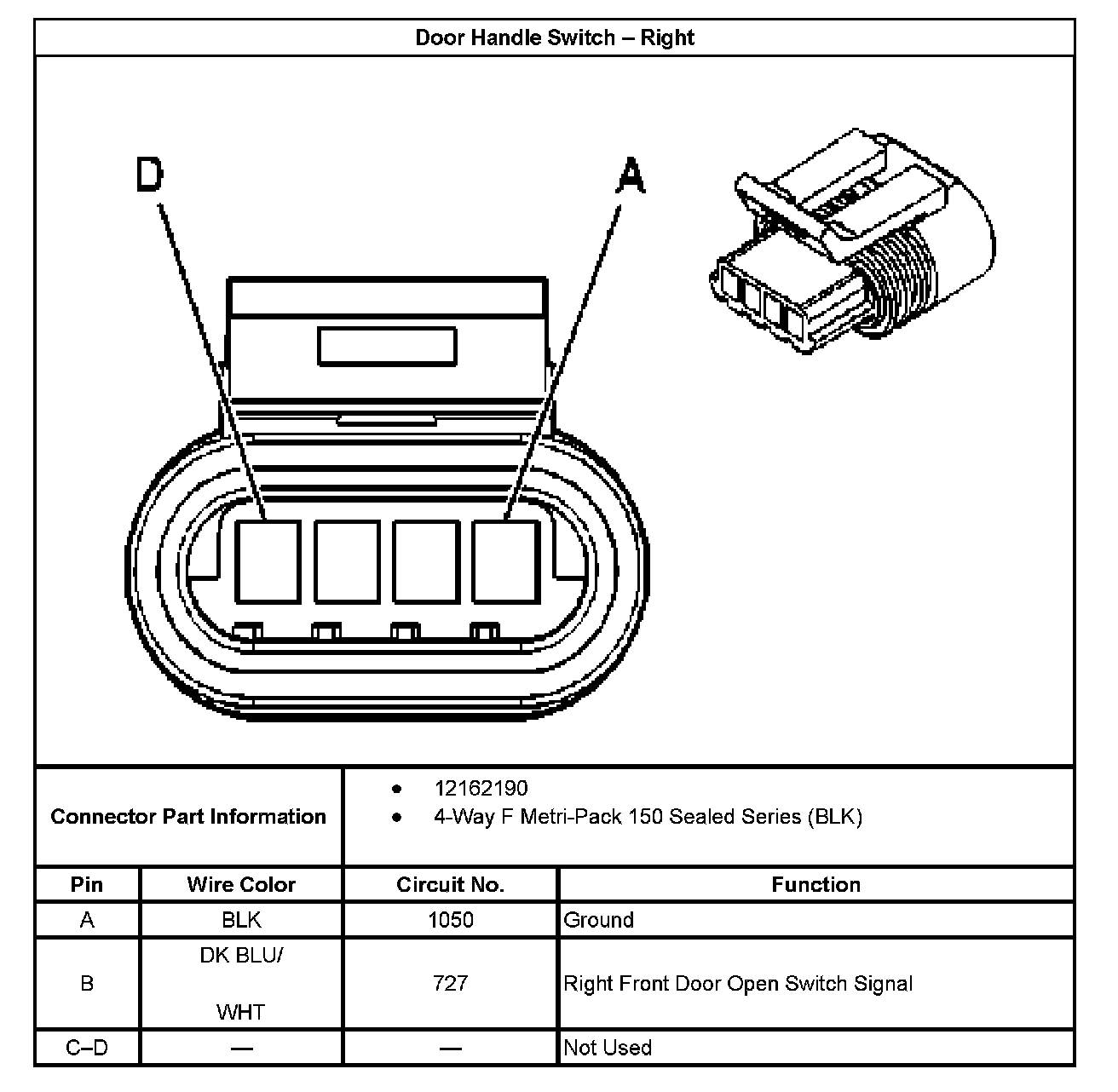 Door Handle Switch – Right

D

A

Connector Part Information

- 12162190
- 4-Way F Metri-Pack 150 Sealed Series (BLK)

| Pin | Wire Color | Circuit No. | Function |
|---|---|---|---|
| A | BLK | 1050 | Ground |
| B | DK BLU/ WHT | 727 | Right Front Door Open Switch Signal |
| C–D | — | — | Not Used |