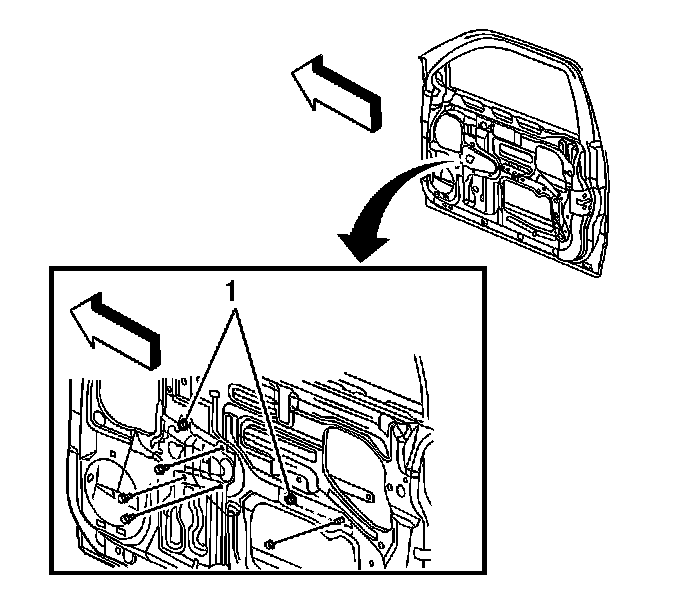 1