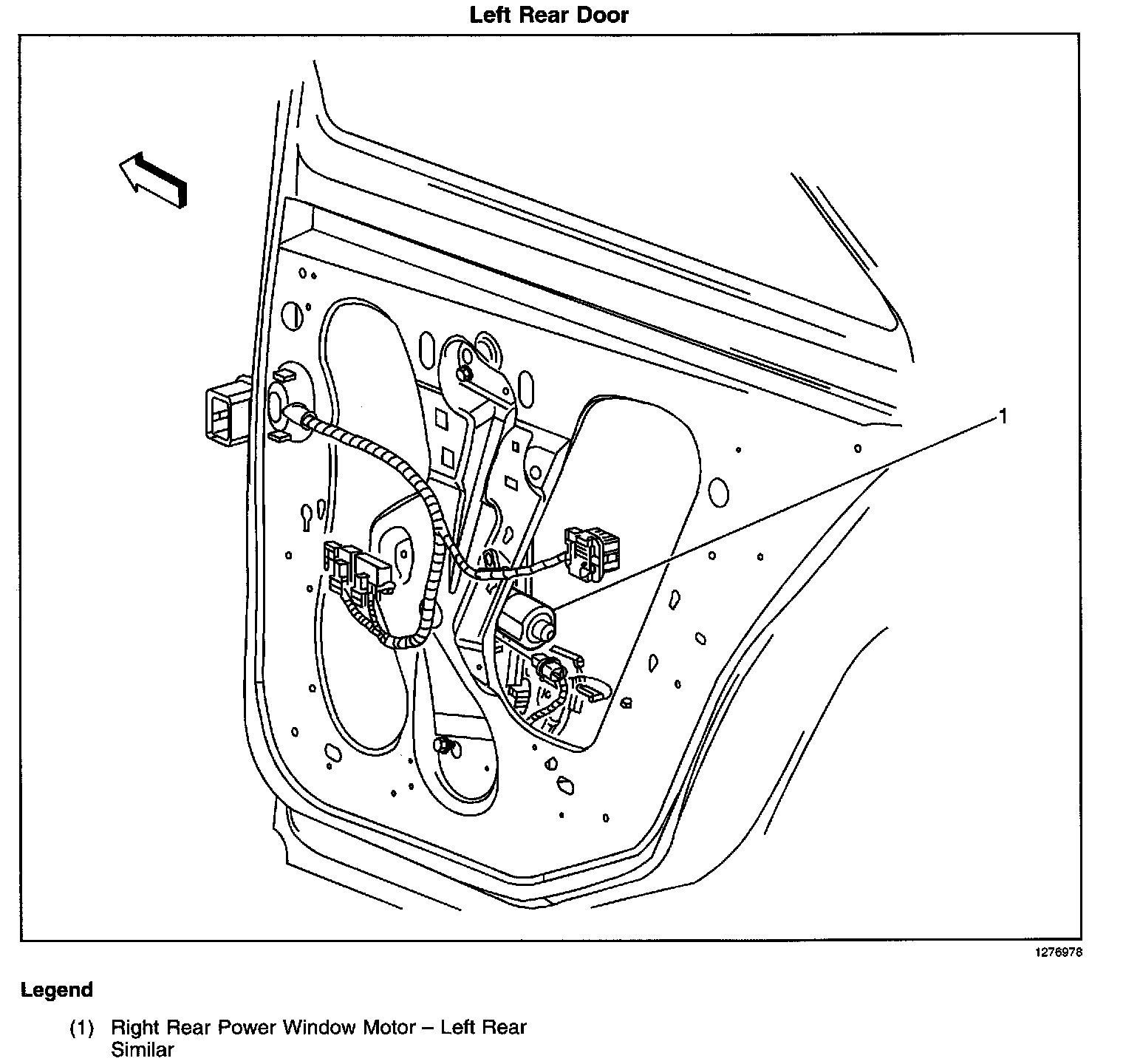 Left Rear Door

1

1276978

Legend

(1) Right Rear Power Window Motor – Left Rear Similar