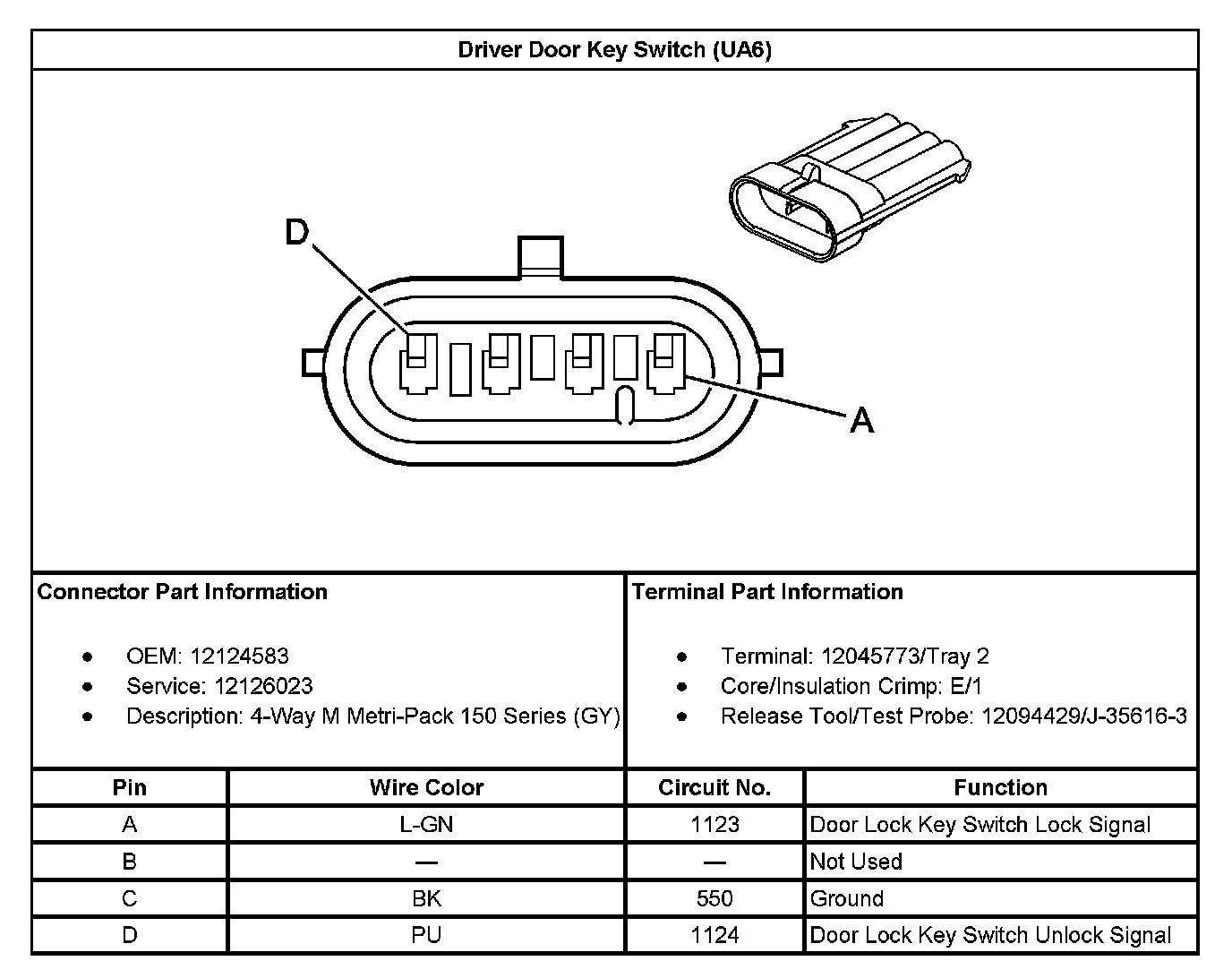 Driver Door Key Switch (UA6)

D

A

Connector Part Information

- OEM: 12124583
- Service: 12126023
- Description: 4-Way M Metri-Pack 150 Series (GY)

Terminal Part Information

- Terminal: 12045773/Tray 2
- Core/Insulation Crimp: E/1
- Release Tool/Test Probe: 12094429/J-35616-3

| Pin | Wire Color | Circuit No. | Function |
|---|---|---|---|
| A | L-GN | 1123 | Door Lock Key Switch Lock Signal |
| B | — | — | Not Used |
| C | BK | 550 | Ground |
| D | PU | 1124 | Door Lock Key Switch Unlock Signal |