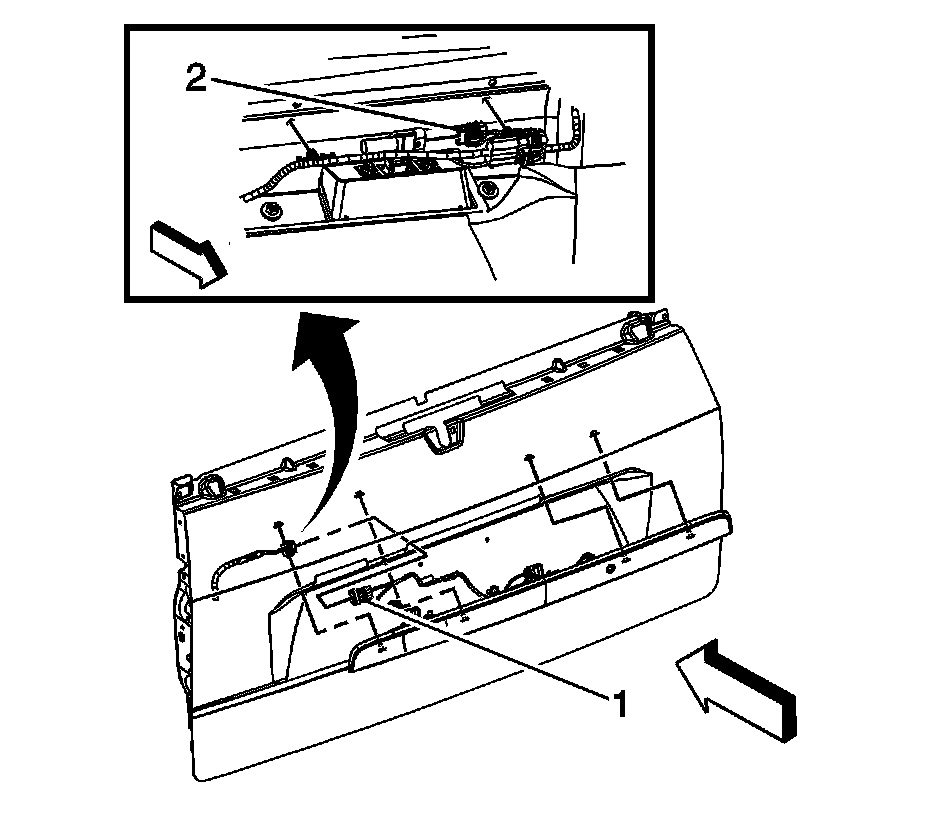 2

1