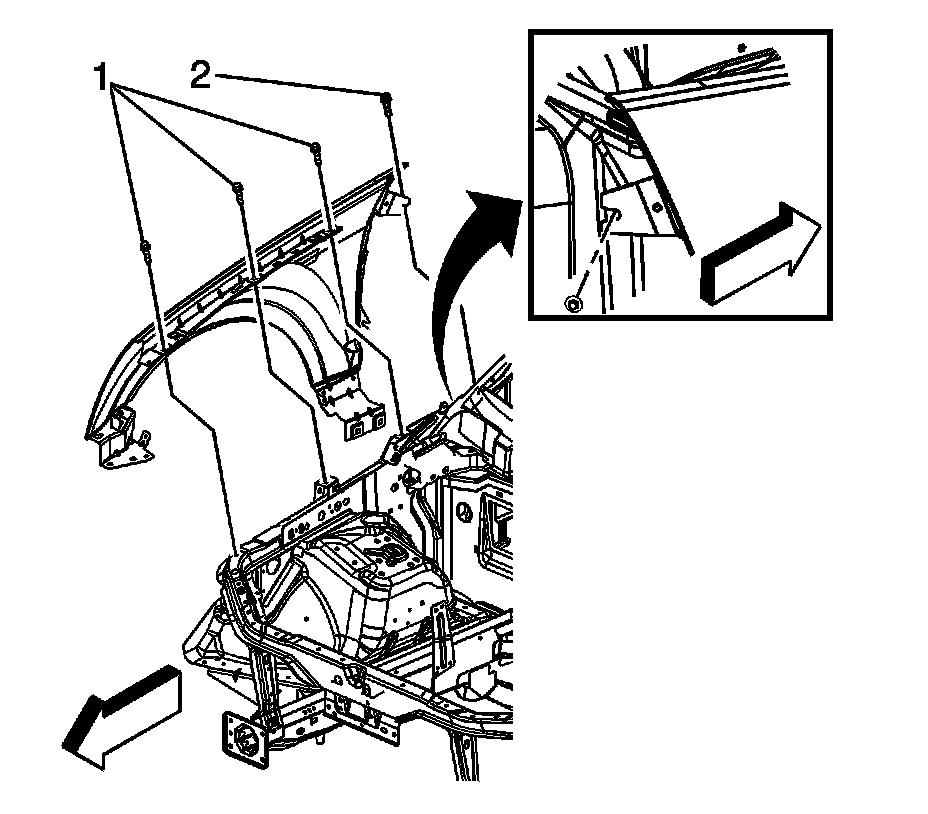 1
2