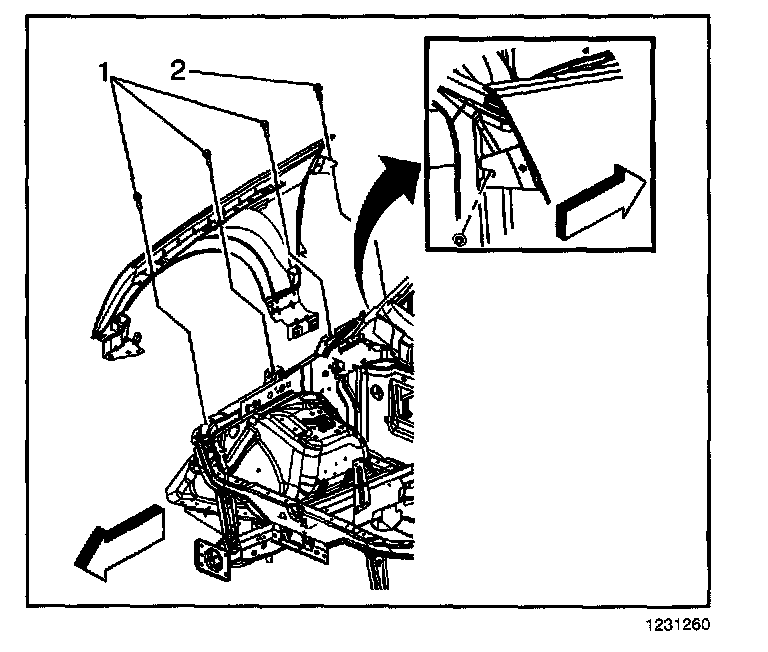 1
2
1231260