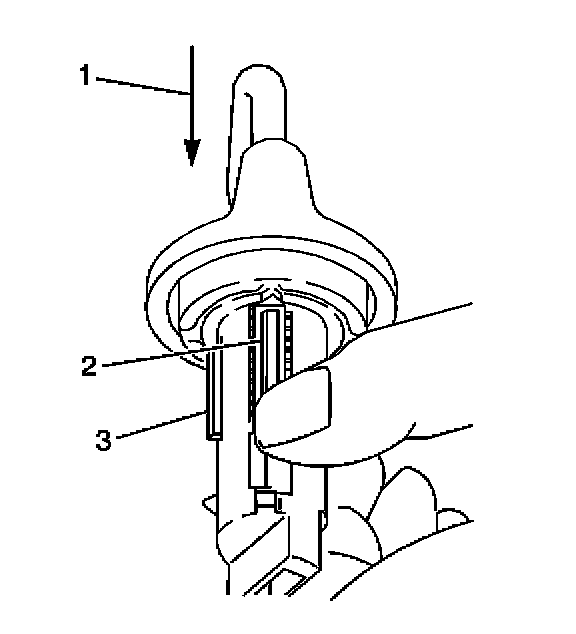 1
2
3