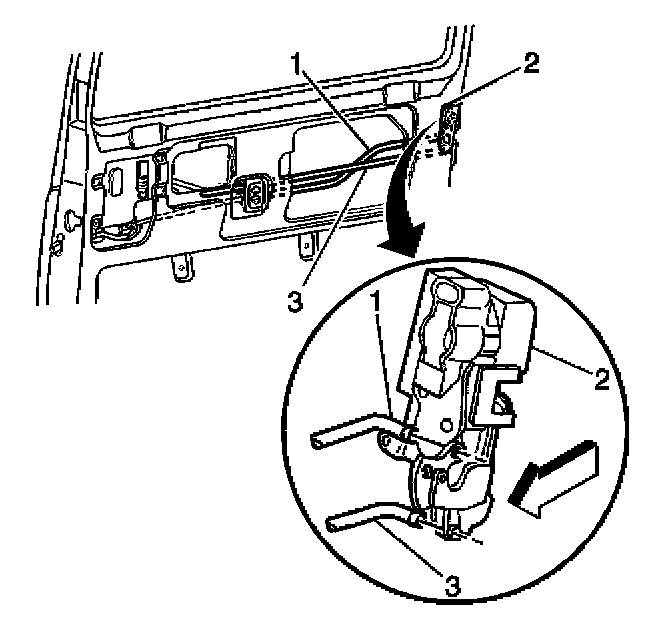 1
2
3
1
2
3