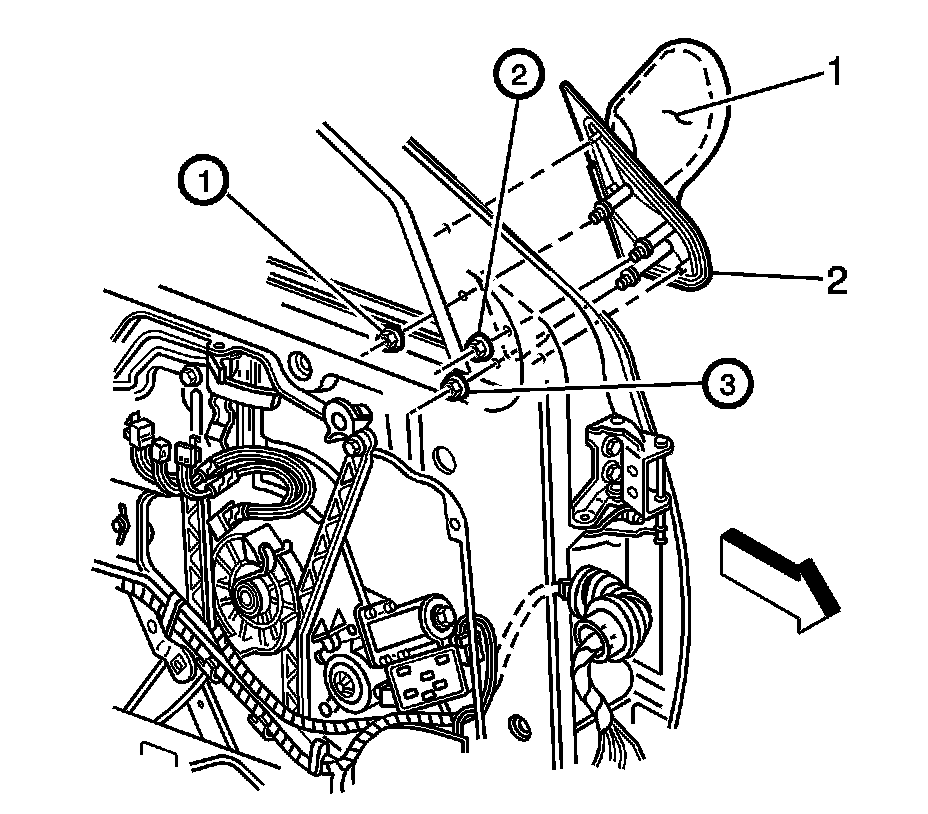 2
1
1
2
3