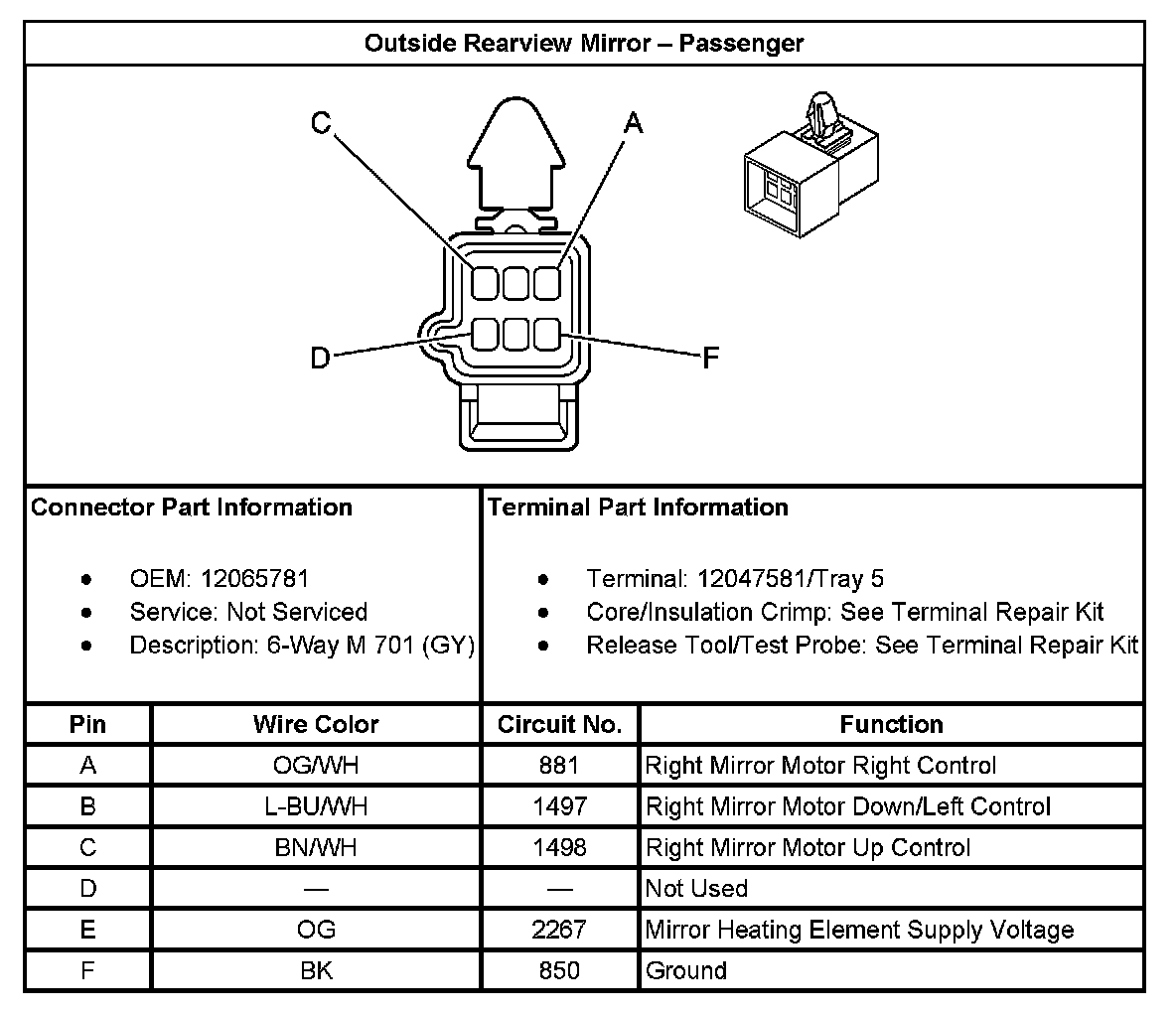 Outside Rearview Mirror – Passenger

C
A
D
F

Connector Part Information

- OEM: 12065781
- Service: Not Serviced
- Description: 6-Way M 701 (GY)

Terminal Part Information

- Terminal: 12047581/Tray 5
- Core/Insulation Crimp: See Terminal Repair Kit
- Release Tool/Test Probe: See Terminal Repair Kit

| Pin | Wire Color | Circuit No. | Function |
|---|---|---|---|
| A | OG/WH | 881 | Right Mirror Motor Right Control |
| B | L-BU/WH | 1497 | Right Mirror Motor Down/Left Control |
| C | BN/WH | 1498 | Right Mirror Motor Up Control |
| D | — | — | Not Used |
| E | OG | 2267 | Mirror Heating Element Supply Voltage |
| F | BK | 850 | Ground |