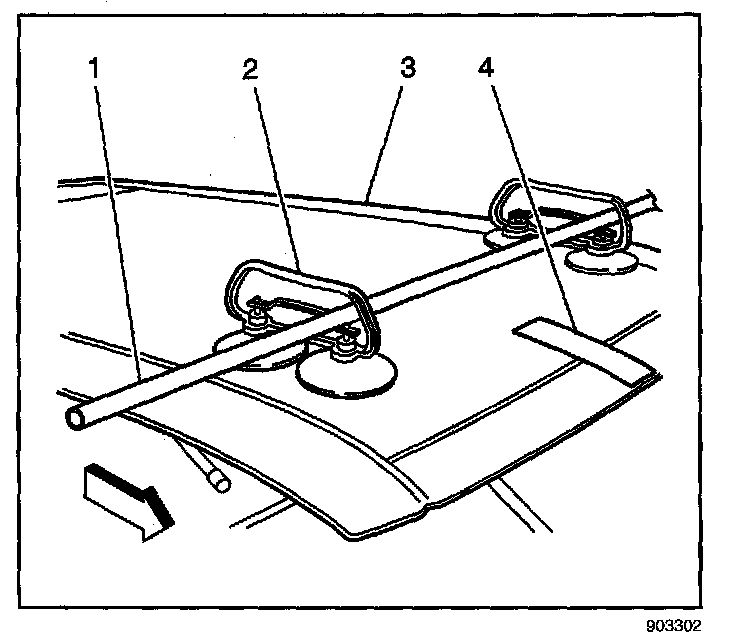 1
2
3
4
903302