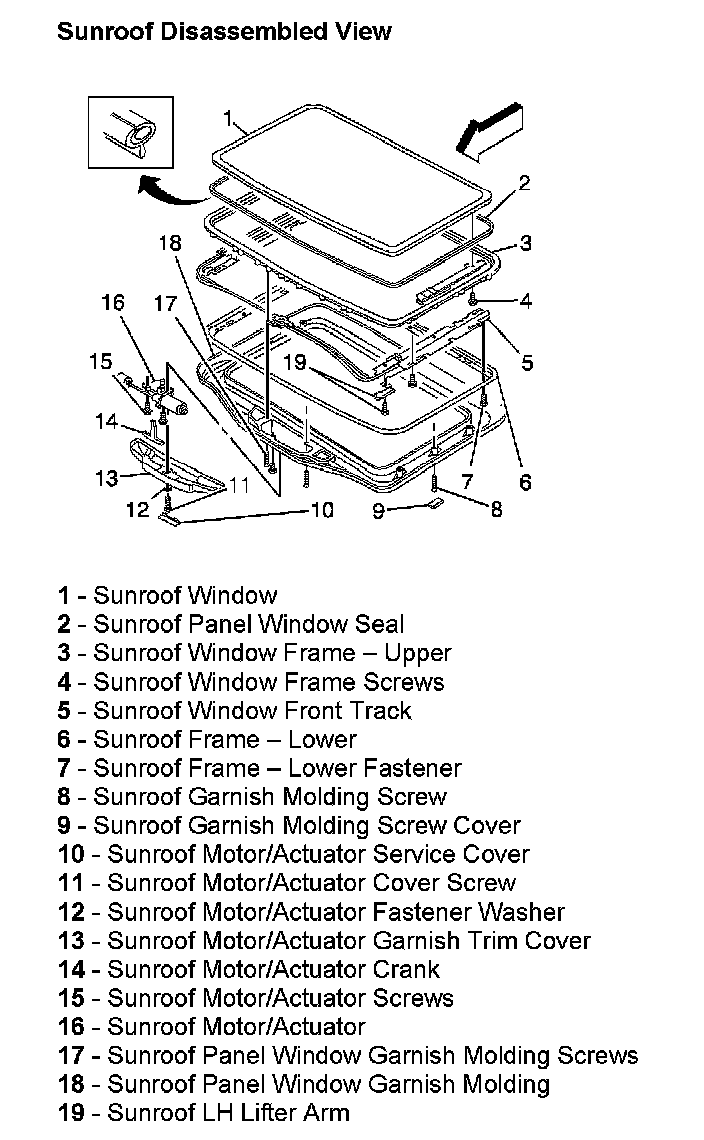 Sunroof Disassembled View

1
2
3
4
5
6
7
8
9
10
11
12
13
14
15
16
17
18
19

1 - Sunroof Window
2 - Sunroof Panel Window Seal
3 - Sunroof Window Frame – Upper
4 - Sunroof Window Frame Screws
5 - Sunroof Window Front Track
6 - Sunroof Frame – Lower
7 - Sunroof Frame – Lower Fastener
8 - Sunroof Garnish Molding Screw
9 - Sunroof Garnish Molding Screw Cover
10 - Sunroof Motor/Actuator Service Cover
11 - Sunroof Motor/Actuator Cover Screw
12 - Sunroof Motor/Actuator Fastener Washer
13 - Sunroof Motor/Actuator Garnish Trim Cover
14 - Sunroof Motor/Actuator Crank
15 - Sunroof Motor/Actuator Screws
16 - Sunroof Motor/Actuator
17 - Sunroof Panel Window Garnish Molding Screws
18 - Sunroof Panel Window Garnish Molding
19 - Sunroof LH Lifter Arm