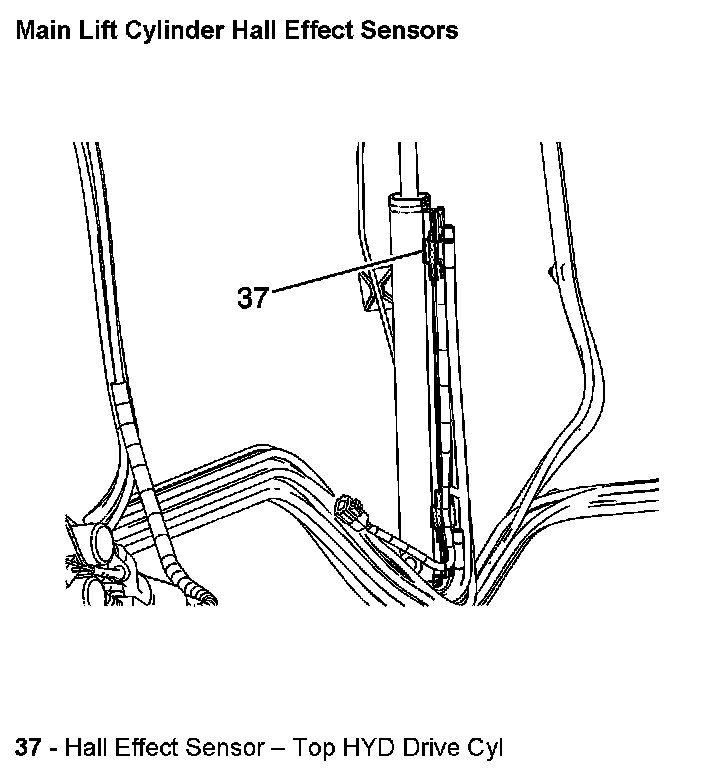 Main Lift Cylinder Hall Effect Sensors

37

37 - Hall Effect Sensor – Top HYD Drive Cyl