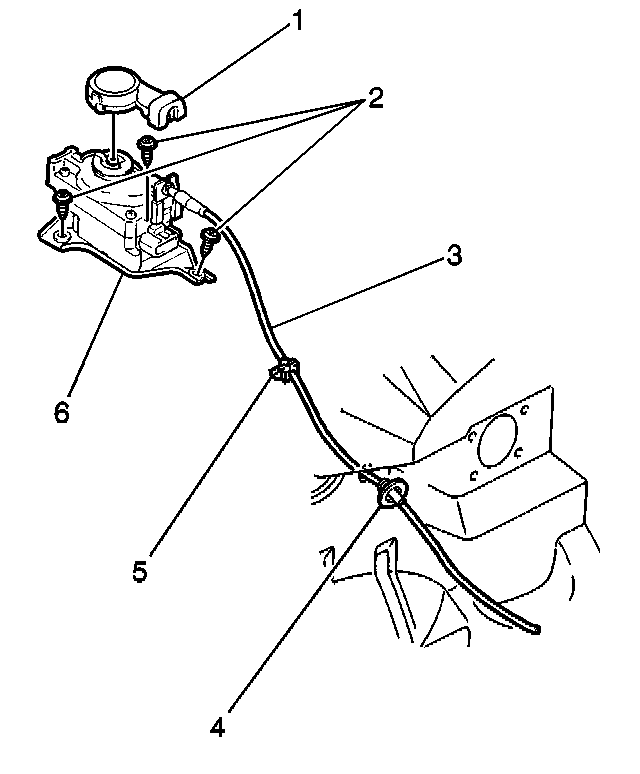 1
2
3
6
5
4