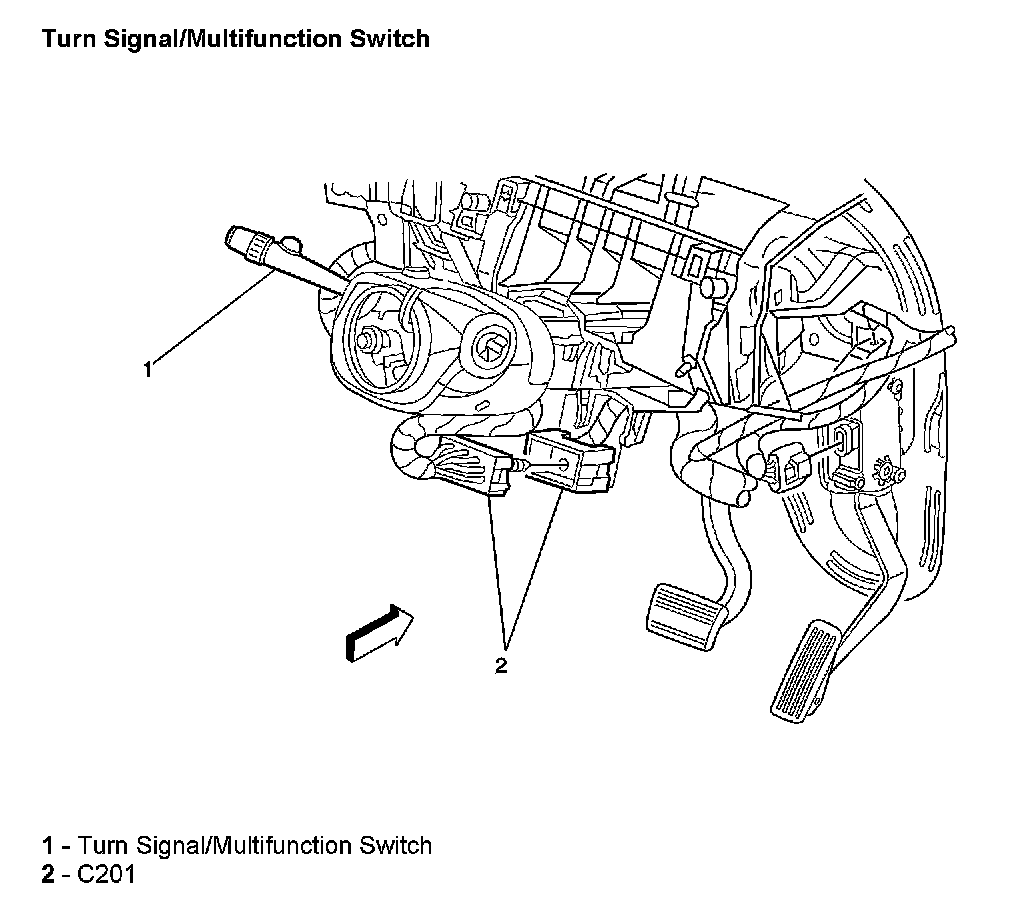 Turn Signal/Multifunction Switch

1

2

1 - Turn Signal/Multifunction Switch
2 - C201