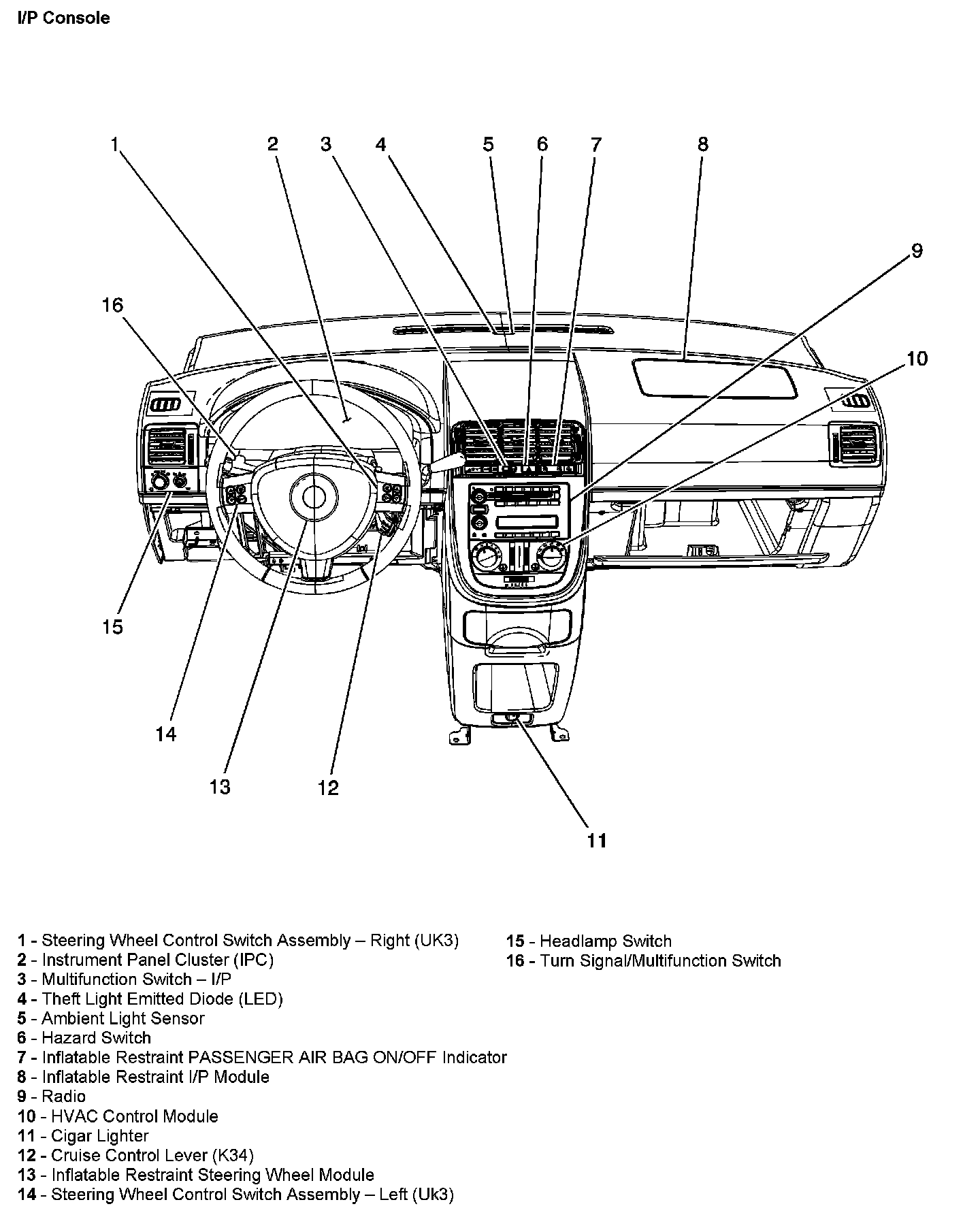 I/P Console

1 2 3 4 5 6 7 8

9

16

10

15

14

13 12

11

1 - Steering Wheel Control Switch Assembly – Right (UK3)
2 - Instrument Panel Cluster (IPC)
3 - Multifunction Switch – I/P
4 - Theft Light Emitted Diode (LED)
5 - Ambient Light Sensor
6 - Hazard Switch
7 - Inflatable Restraint PASSENGER AIR BAG ON/OFF Indicator
8 - Inflatable Restraint I/P Module
9 - Radio
10 - HVAC Control Module
11 - Cigar Lighter
12 - Cruise Control Lever (K34)
13 - Inflatable Restraint Steering Wheel Module
14 - Steering Wheel Control Switch Assembly – Left (Uk3)

15 - Headlamp Switch
16 - Turn Signal/Multifunction Switch