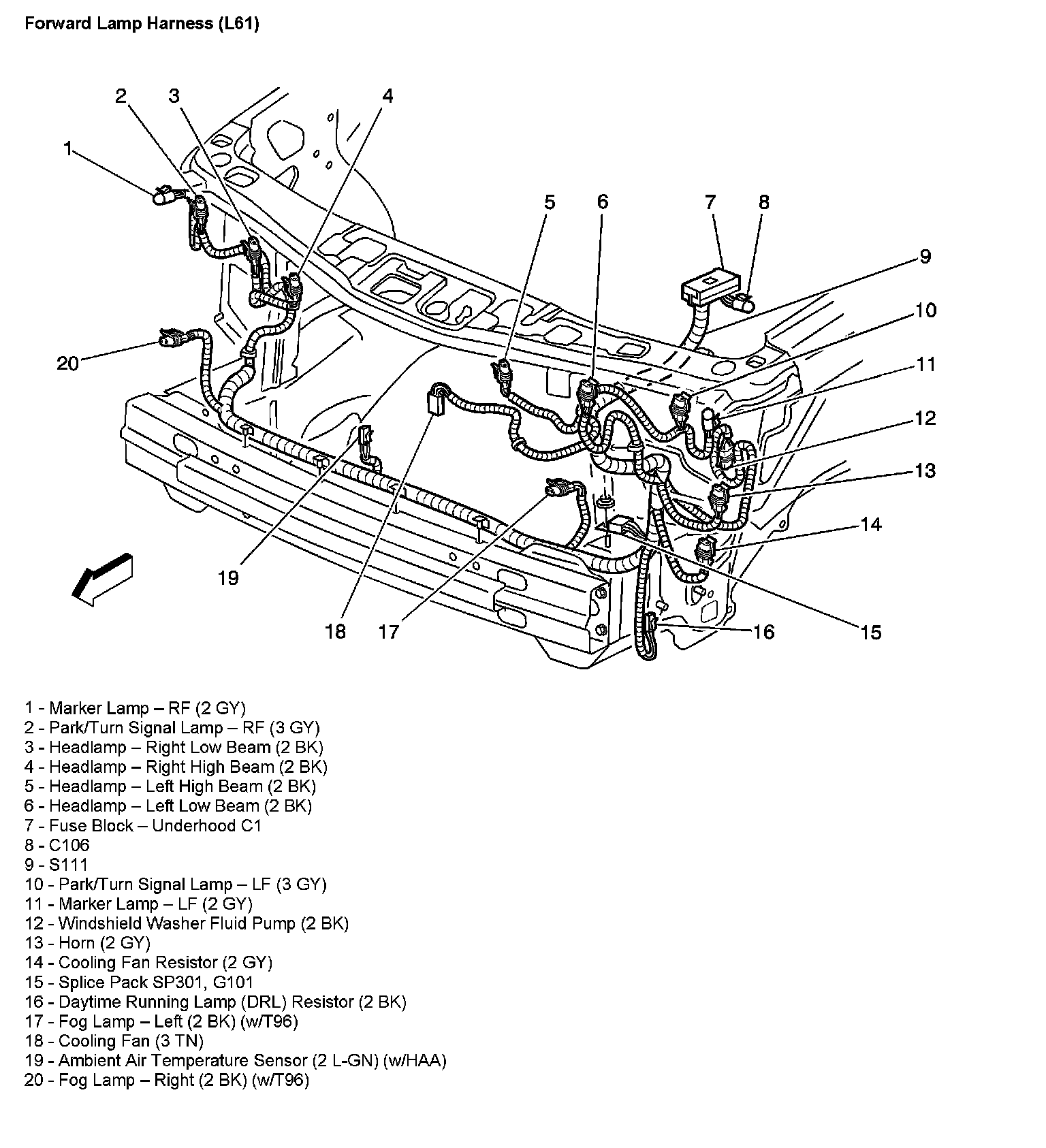 Forward Lamp Harness (L61)

2 3 4
1
5 6 7 8
9
10
11
12
13
14
20
19
18 17
16
15

1 - Marker Lamp – RF (2 GY)
2 - Park/Turn Signal Lamp – RF (3 GY)
3 - Headlamp – Right Low Beam (2 BK)
4 - Headlamp – Right High Beam (2 BK)
5 - Headlamp – Left High Beam (2 BK)
6 - Headlamp – Left Low Beam (2 BK)
7 - Fuse Block – Underhood C1
8 - C106
9 - S111
10 - Park/Turn Signal Lamp – LF (3 GY)
11 - Marker Lamp – LF (2 GY)
12 - Windshield Washer Fluid Pump (2 BK)
13 - Horn (2 GY)
14 - Cooling Fan Resistor (2 GY)
15 - Splice Pack SP301, G101
16 - Daytime Running Lamp (DRL) Resistor (2 BK)
17 - Fog Lamp – Left (2 BK) (w/T96)
18 - Cooling Fan (3 TN)
19 - Ambient Air Temperature Sensor (2 L-GN) (w/HAA)
20 - Fog Lamp – Right (2 BK) (w/T96)