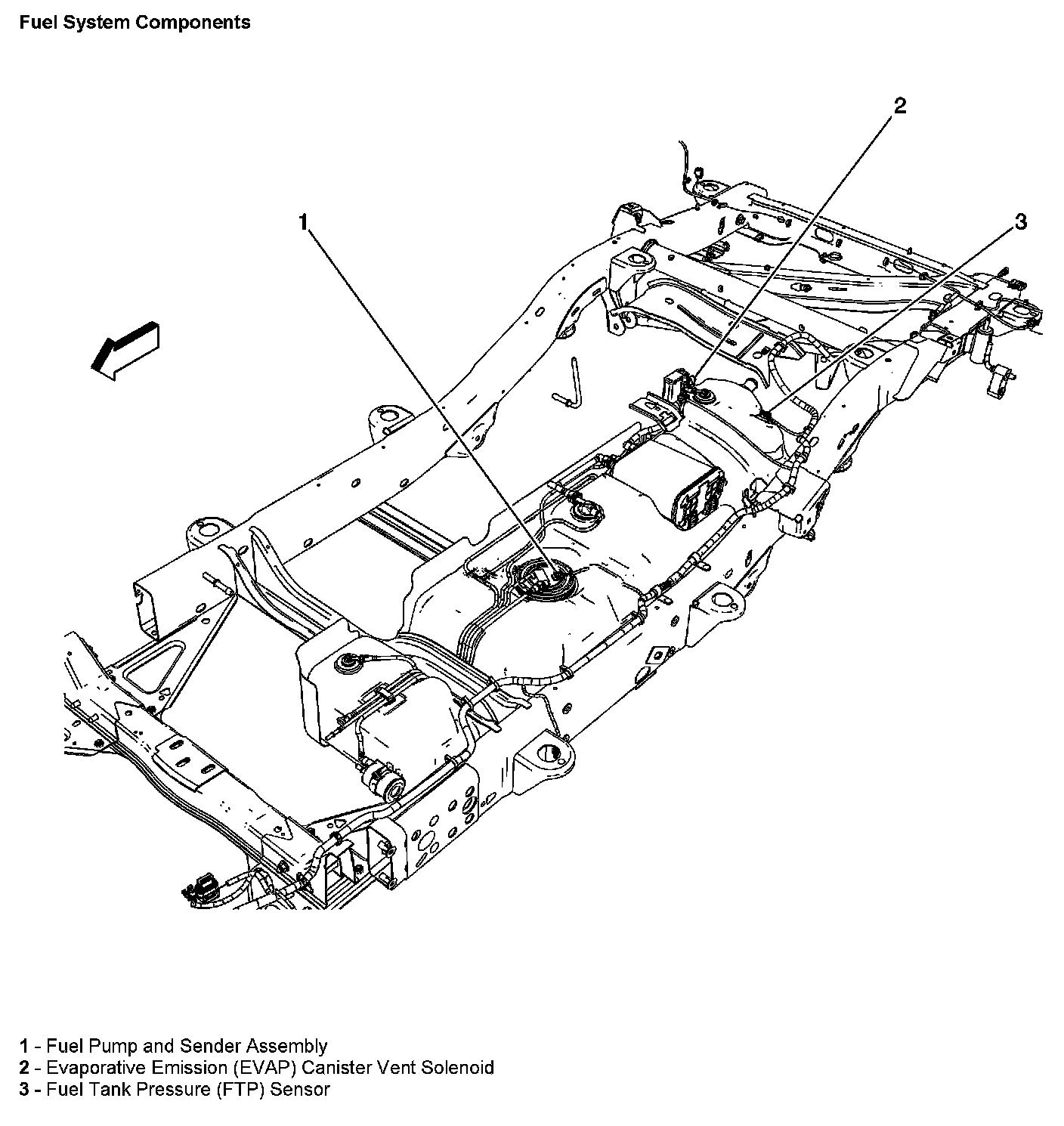 Fuel System Components

2

1

3

1 - Fuel Pump and Sender Assembly
2 - Evaporative Emission (EVAP) Canister Vent Solenoid
3 - Fuel Tank Pressure (FTP) Sensor