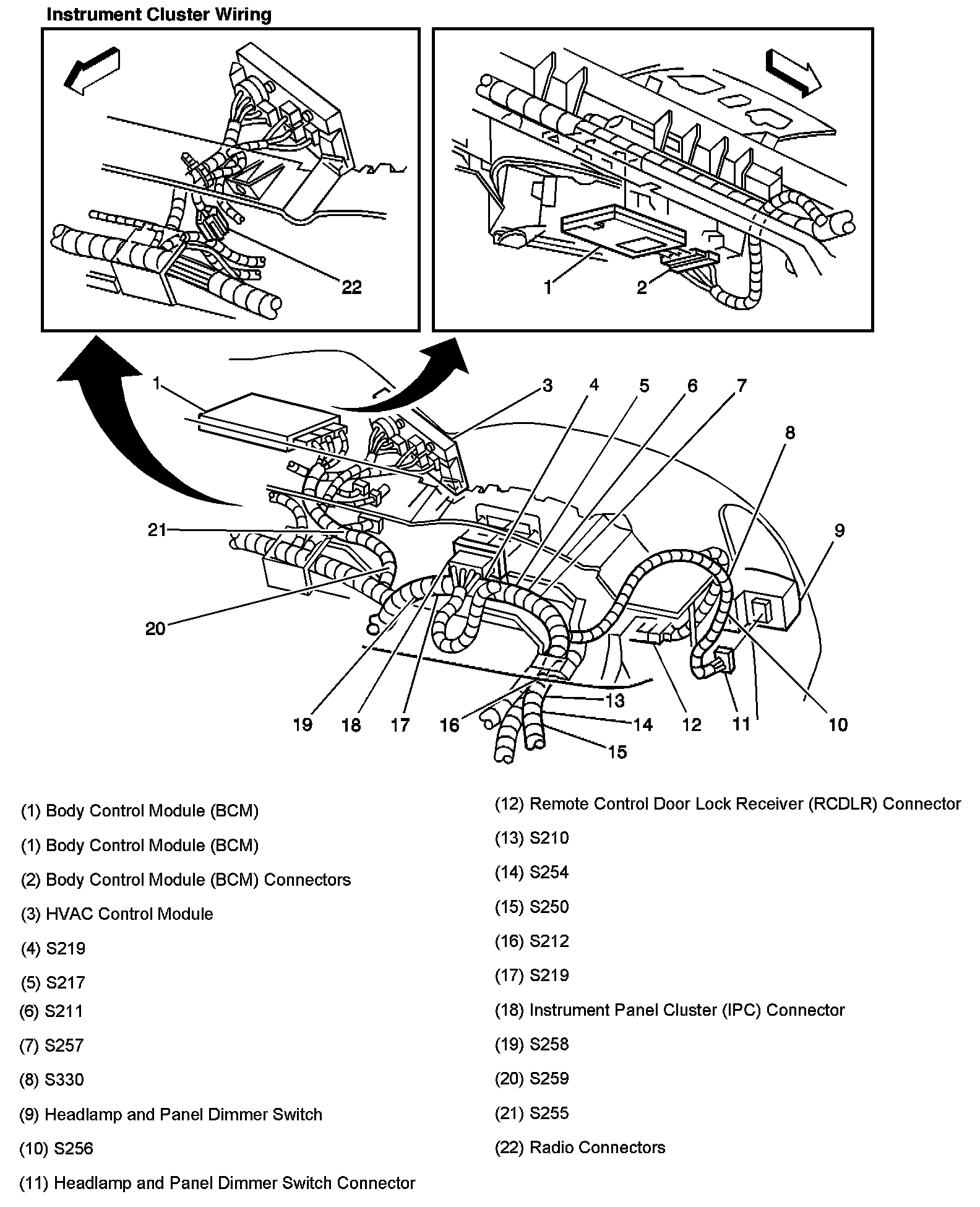 Instrument Cluster Wiring

22

1 2

1 3 4 5 6 7

8

9

21

20

19 18 17 16 13 14 15 12 11 10

(1) Body Control Module (BCM)

(1) Body Control Module (BCM)

(2) Body Control Module (BCM) Connectors

(3) HVAC Control Module

(4) S219

(5) S217

(6) S211

(7) S257

(8) S330

(9) Headlamp and Panel Dimmer Switch

(10) S256

(11) Headlamp and Panel Dimmer Switch Connector

(12) Remote Control Door Lock Receiver (RCDLR) Connector

(13) S210

(14) S254

(15) S250

(16) S212

(17) S219

(18) Instrument Panel Cluster (IPC) Connector

(19) S258

(20) S259

(21) S255

(22) Radio Connectors