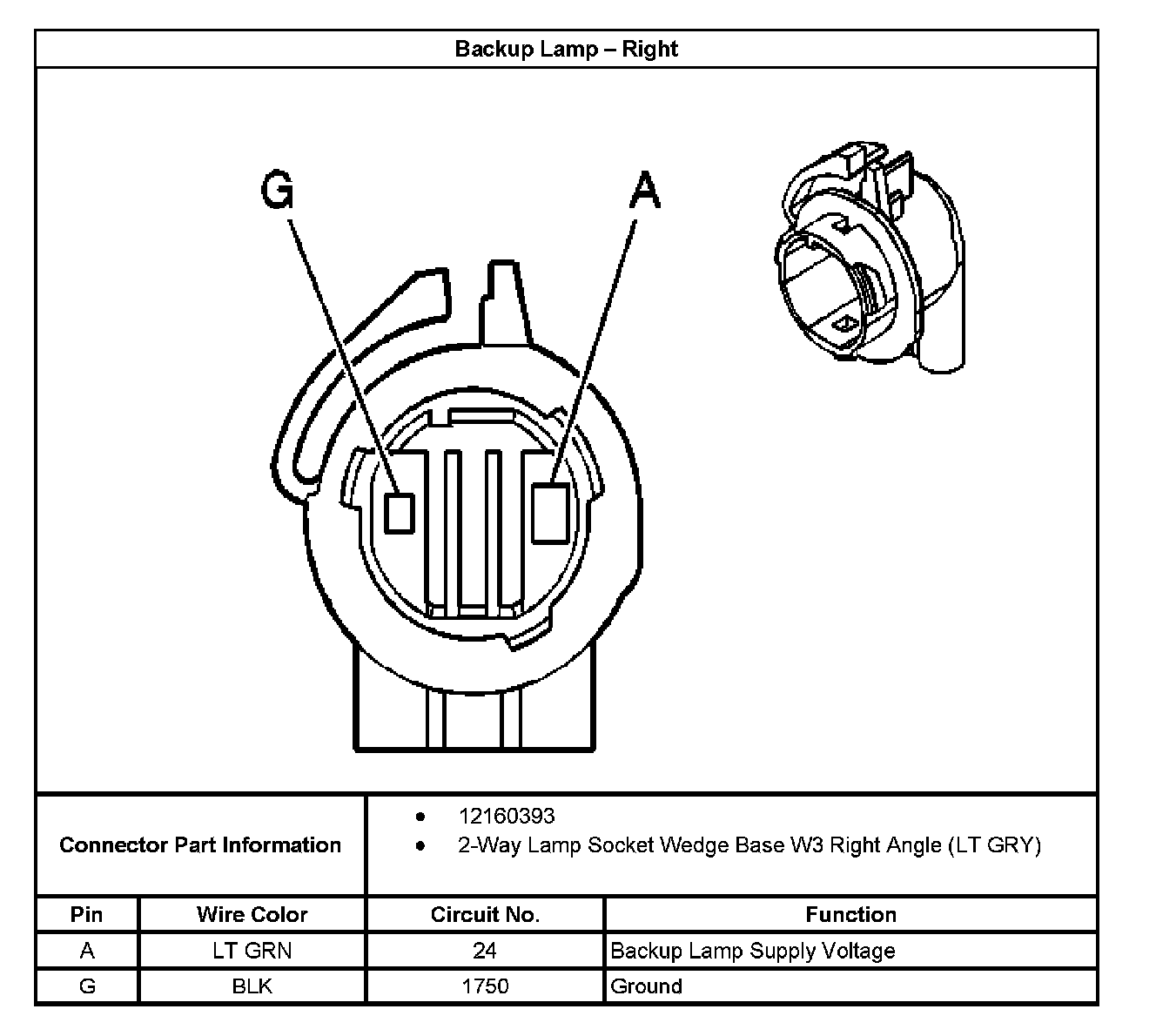 Backup Lamp – Right

G

A

Connector Part Information

• 12160393
• 2-Way Lamp Socket Wedge Base W3 Right Angle (LT GRY)

| Pin | Wire Color | Circuit No. | Function |
|---|---|---|---|
| A | LT GRN | 24 | Backup Lamp Supply Voltage |
| G | BLK | 1750 | Ground |