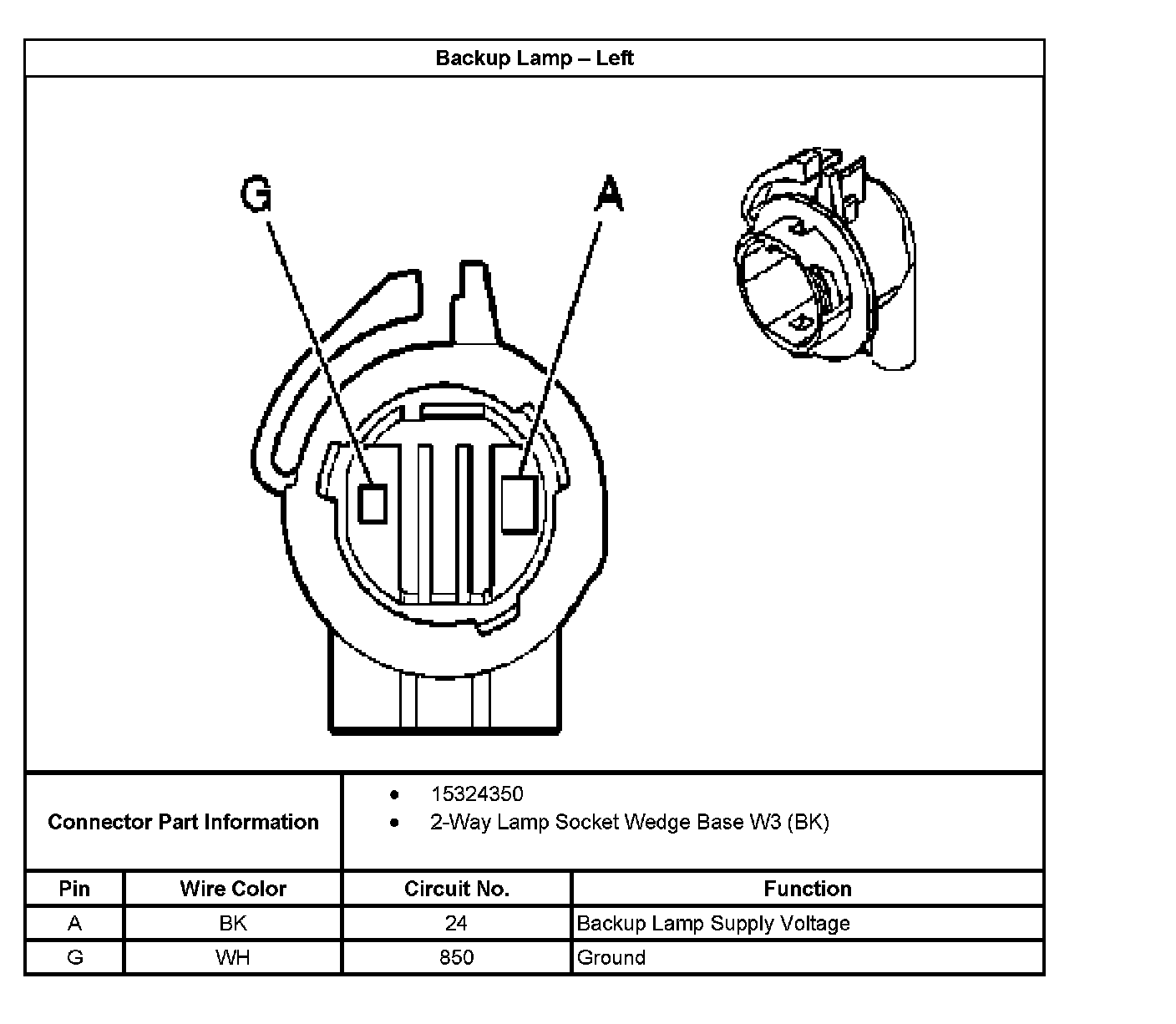 Backup Lamp – Left

G

A

Connector Part Information
• 15324350
• 2-Way Lamp Socket Wedge Base W3 (BK)

| Pin | Wire Color | Circuit No. | Function |
|---|---|---|---|
| A | BK | 24 | Backup Lamp Supply Voltage |
| G | WH | 850 | Ground |