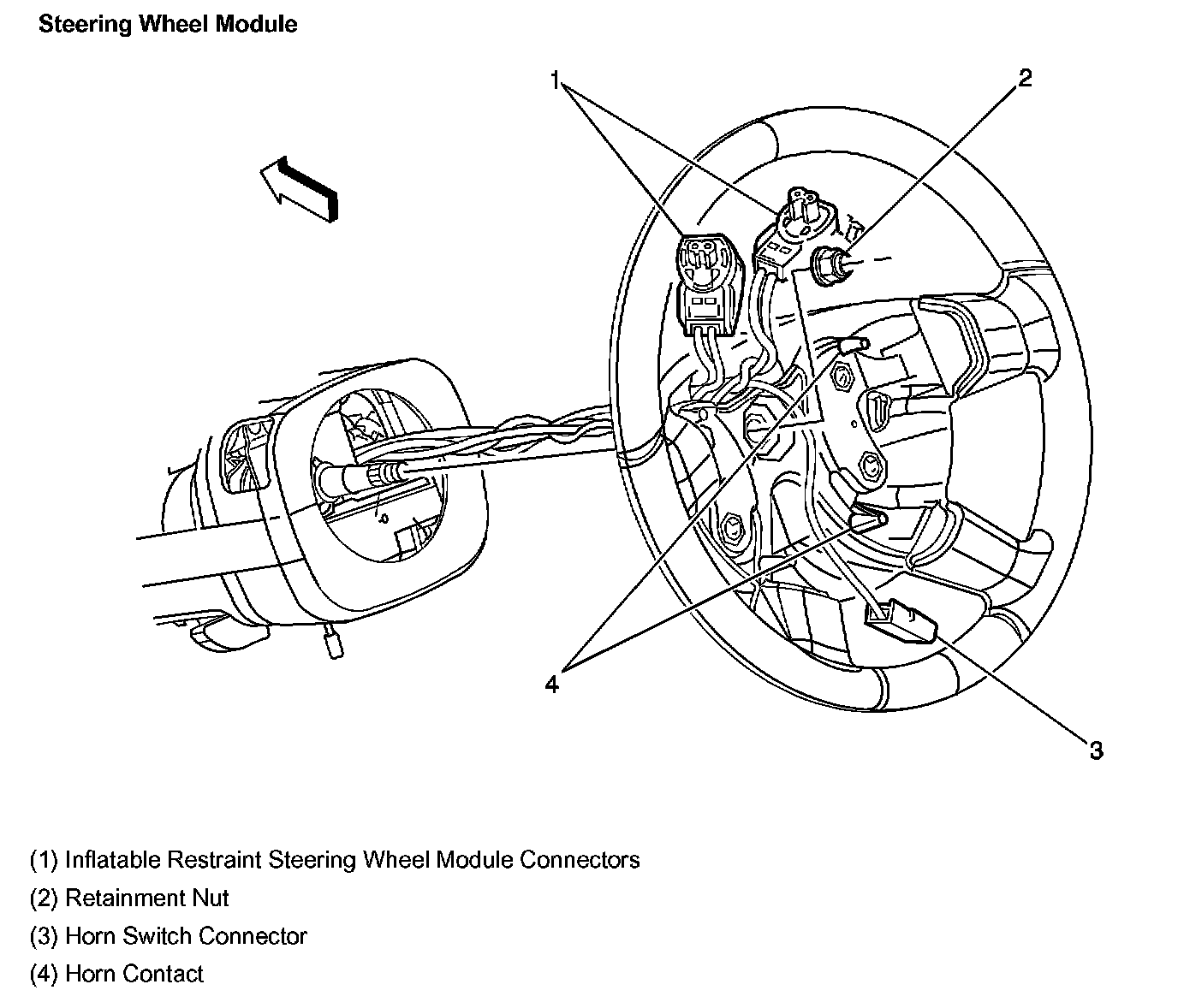 Steering Wheel Module

1

2

4

3

(1) Inflatable Restraint Steering Wheel Module Connectors

(2) Retainment Nut

(3) Horn Switch Connector

(4) Horn Contact