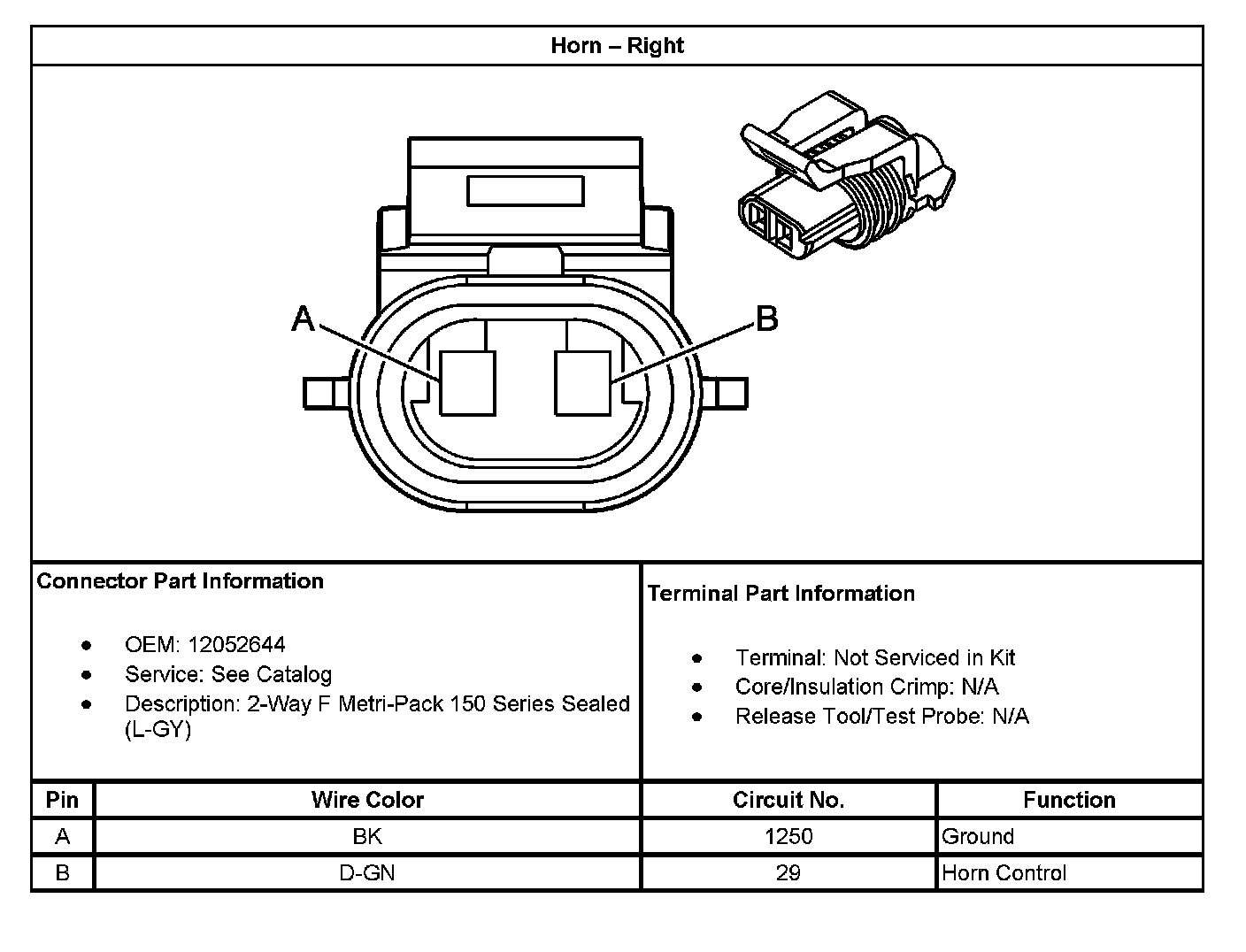 Horn – Right

A

B

Connector Part Information

- OEM: 12052644
- Service: See Catalog
- Description: 2-Way F Metri-Pack 150 Series Sealed (L-GY)

Terminal Part Information

- Terminal: Not Serviced in Kit
- Core/Insulation Crimp: N/A
- Release Tool/Test Probe: N/A

| Pin | Wire Color | Circuit No. | Function |
|---|---|---|---|
| A | BK | 1250 | Ground |
| B | D-GN | 29 | Horn Control |