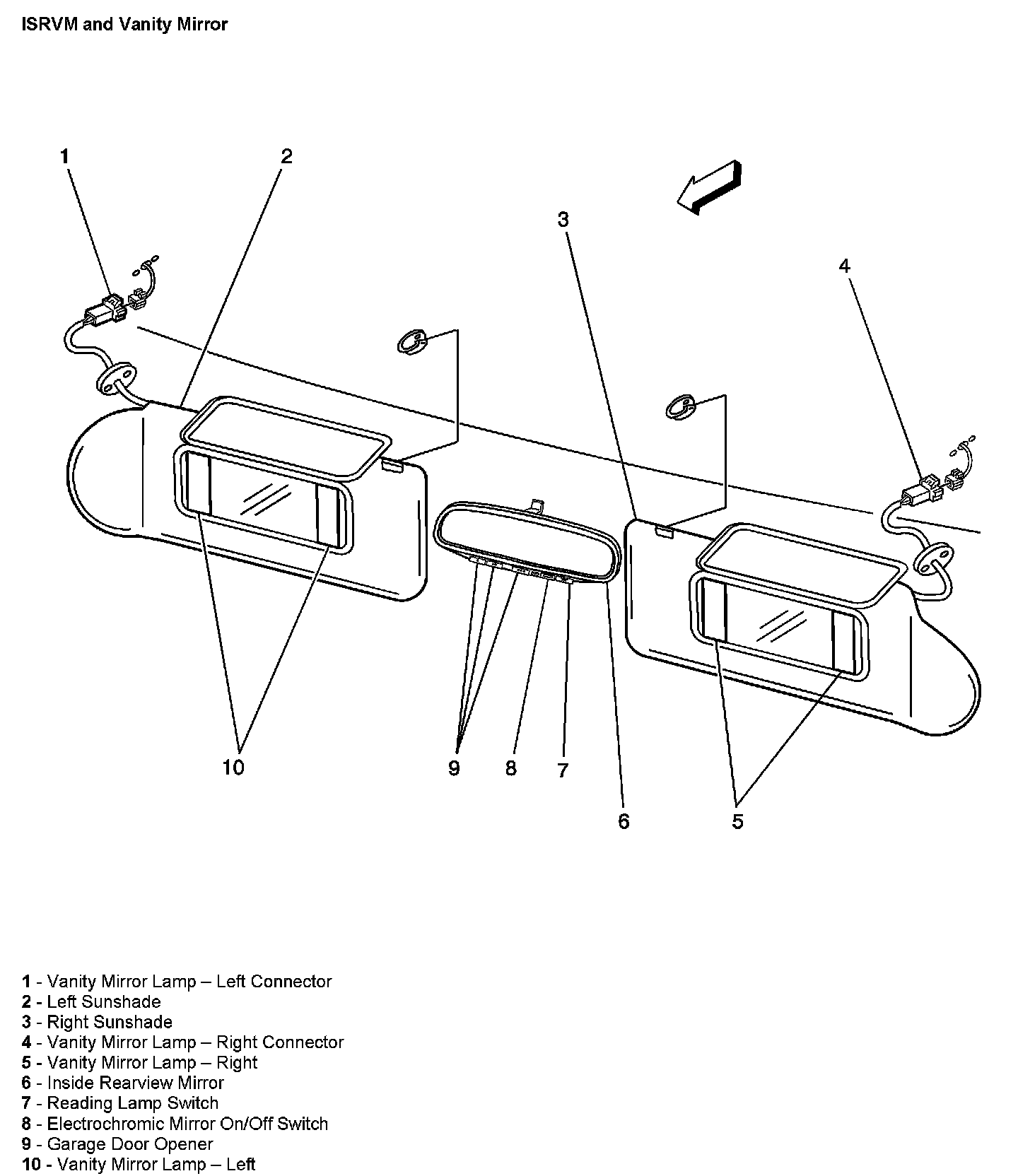 ISRVM and Vanity Mirror

1
2
3
4
10
9
8
7
6
5

1 - Vanity Mirror Lamp – Left Connector
2 - Left Sunshade
3 - Right Sunshade
4 - Vanity Mirror Lamp – Right Connector
5 - Vanity Mirror Lamp – Right
6 - Inside Rearview Mirror
7 - Reading Lamp Switch
8 - Electrochromic Mirror On/Off Switch
9 - Garage Door Opener
10 - Vanity Mirror Lamp – Left