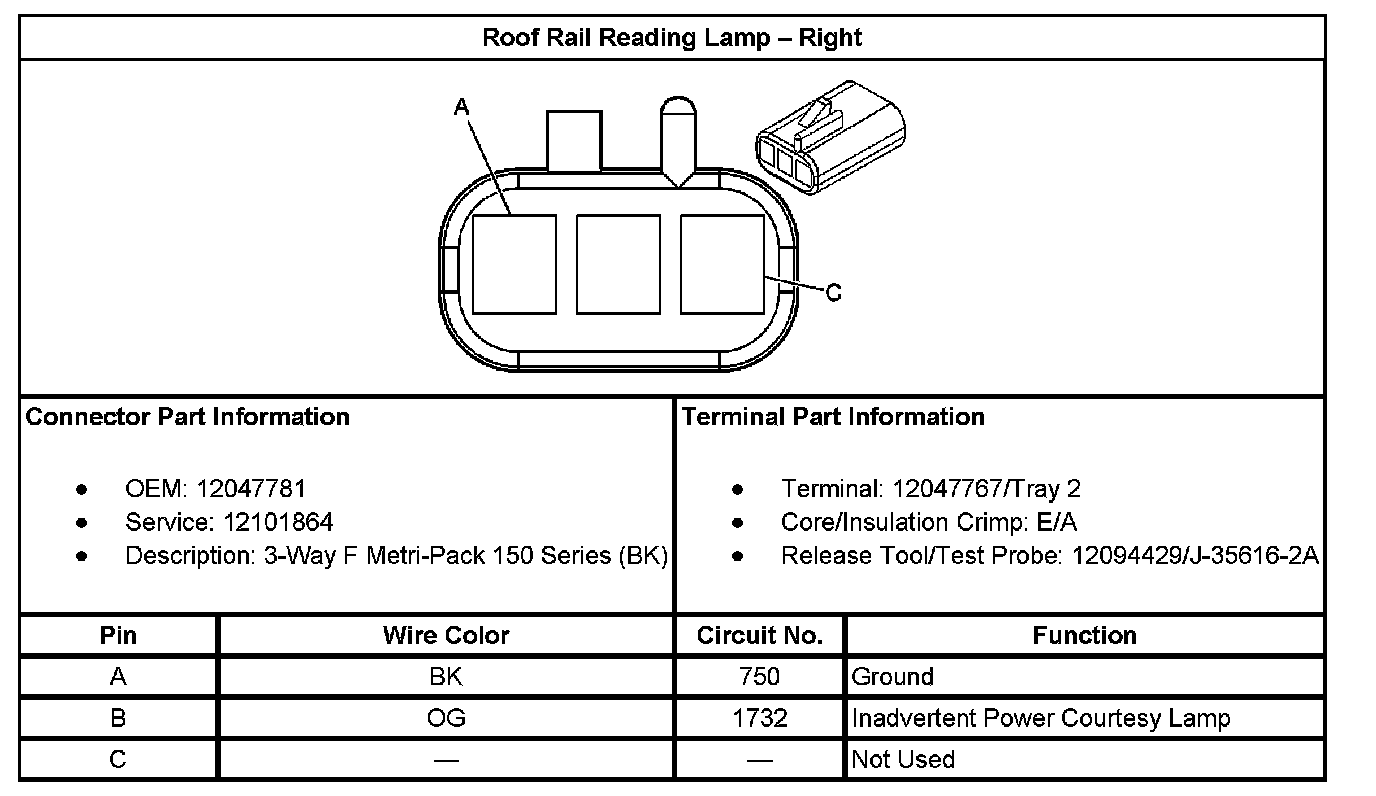 Roof Rail Reading Lamp – Right

A

C

Connector Part Information

- OEM: 12047781
- Service: 12101864
- Description: 3-Way F Metri-Pack 150 Series (BK)

Terminal Part Information

- Terminal: 12047767/Tray 2
- Core/Insulation Crimp: E/A
- Release Tool/Test Probe: 12094429/J-35616-2A

| Pin | Wire Color | Circuit No. | Function |
|---|---|---|---|
| A | BK | 750 | Ground |
| B | OG | 1732 | Inadvertent Power Courtesy Lamp |
| C | — | — | Not Used |