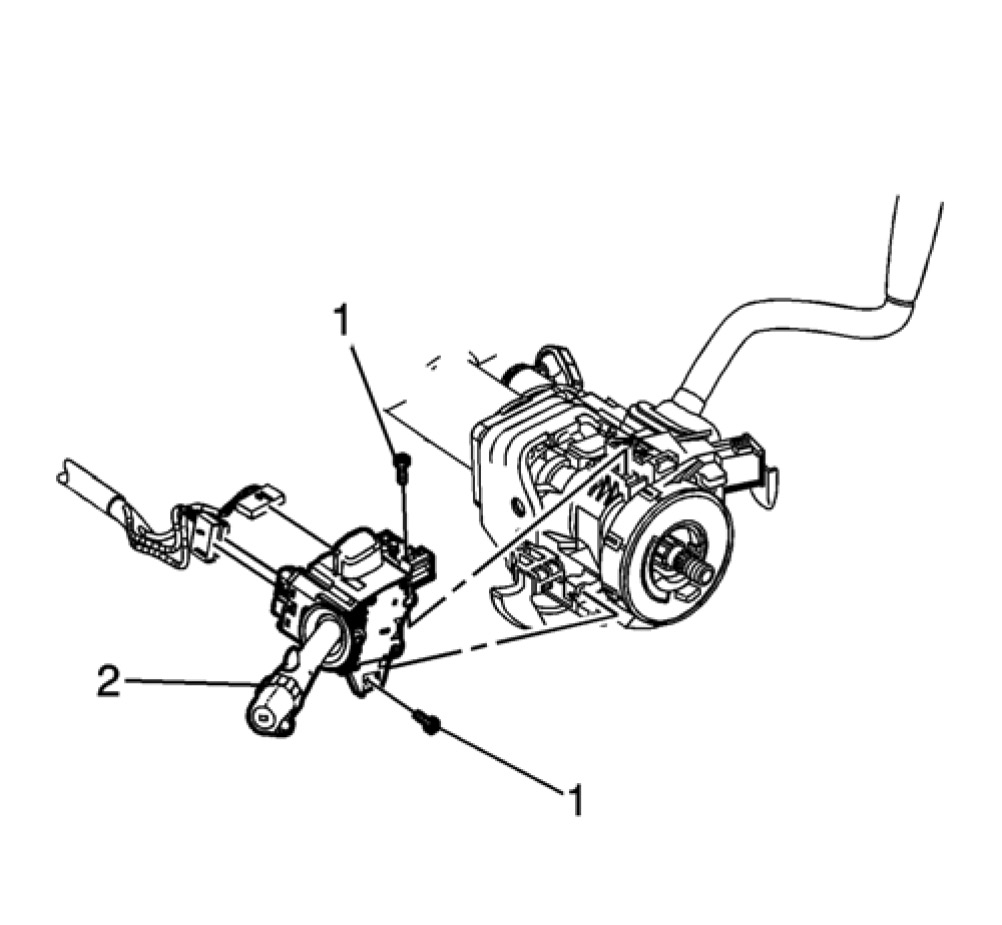 1
2
1