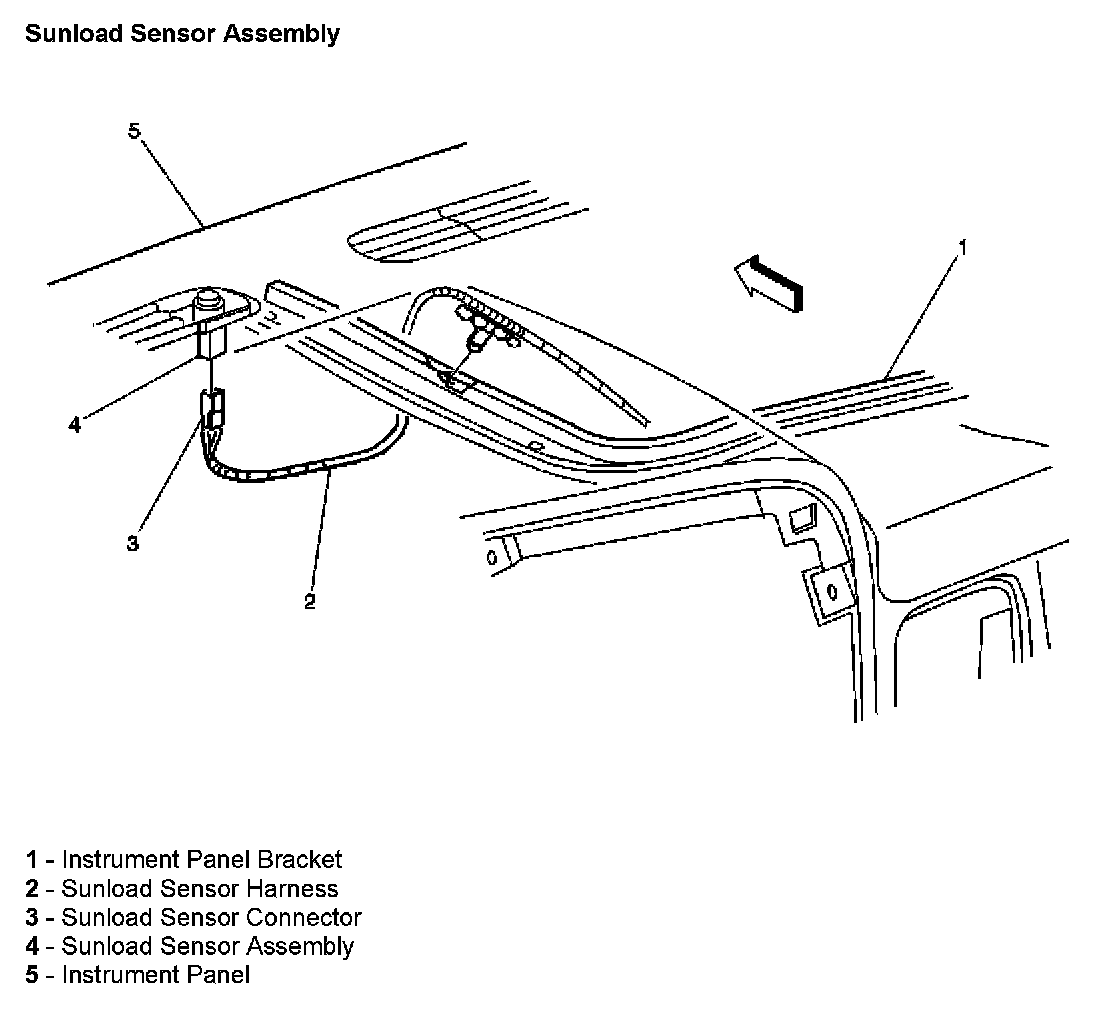 Sunload Sensor Assembly

5

1

4

3

2

1 - Instrument Panel Bracket
2 - Sunload Sensor Harness
3 - Sunload Sensor Connector
4 - Sunload Sensor Assembly
5 - Instrument Panel