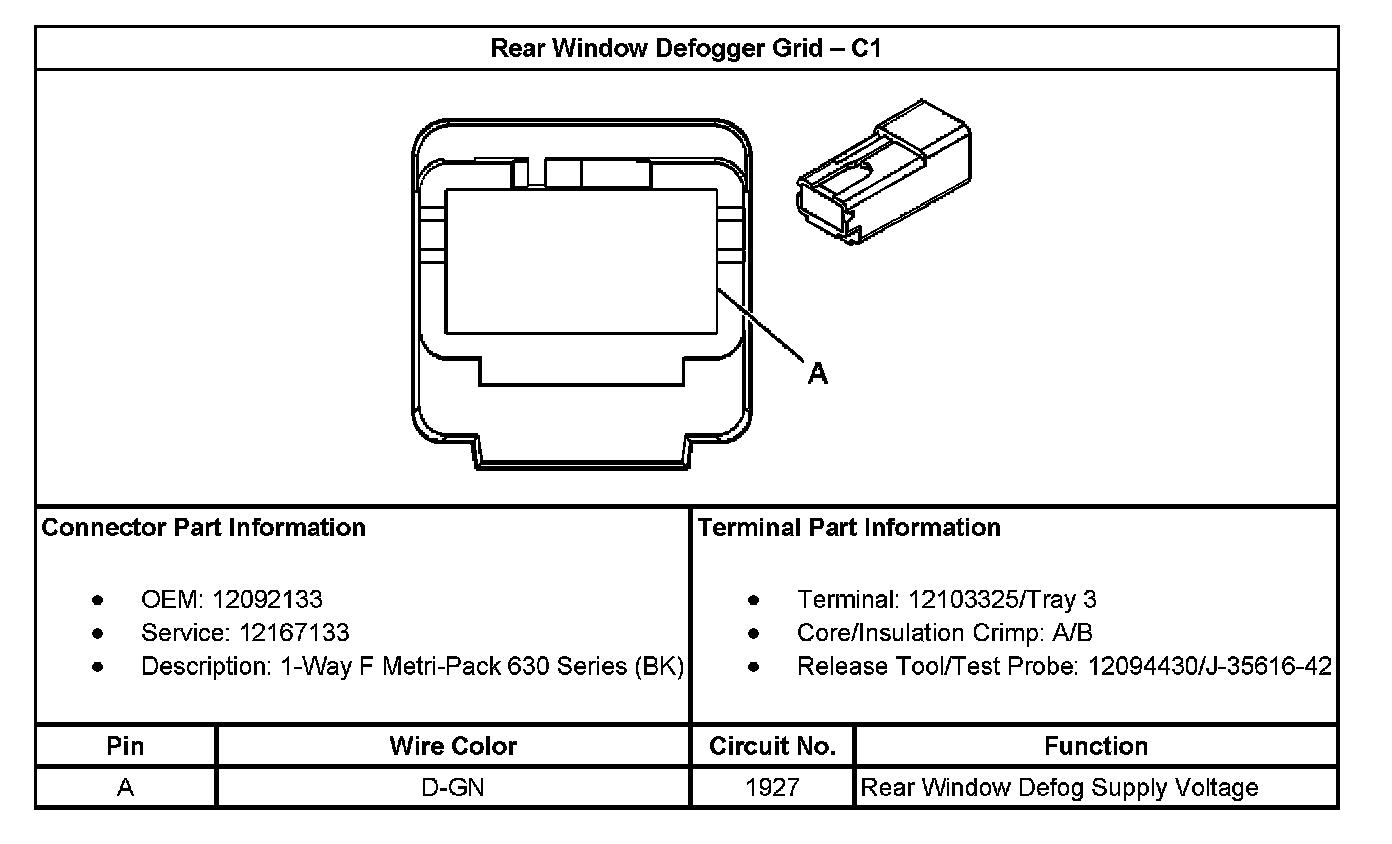 Rear Window Defogger Grid – C1

A

Connector Part Information

- OEM: 12092133
- Service: 12167133
- Description: 1-Way F Metri-Pack 630 Series (BK)

Terminal Part Information

- Terminal: 12103325/Tray 3
- Core/Insulation Crimp: A/B
- Release Tool/Test Probe: 12094430/J-35616-42

| Pin | Wire Color | Circuit No. | Function |
|---|---|---|---|
| A | D-GN | 1927 | Rear Window Defog Supply Voltage |