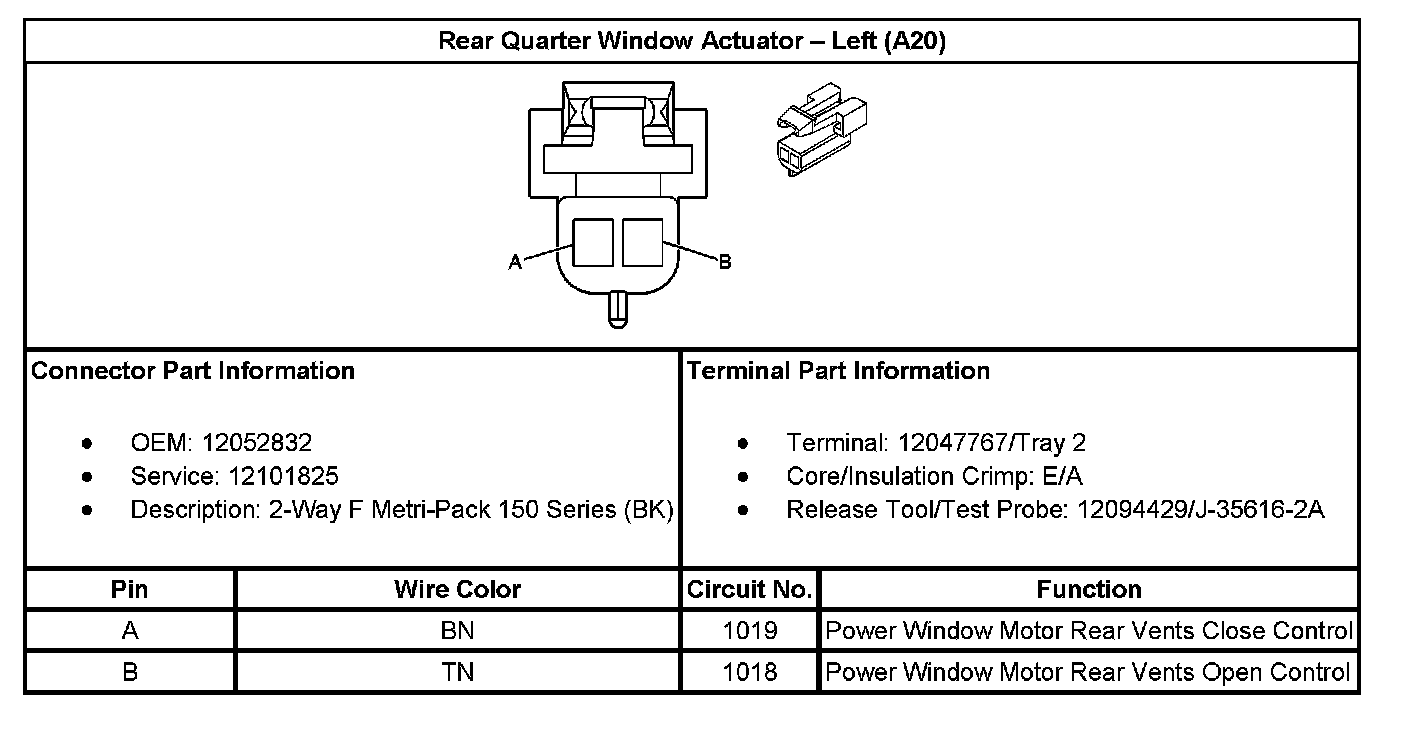 Rear Quarter Window Actuator – Left (A20)

A

B

Connector Part Information

- OEM: 12052832
- Service: 12101825
- Description: 2-Way F Metri-Pack 150 Series (BK)

Terminal Part Information

- Terminal: 12047767/Tray 2
- Core/Insulation Crimp: E/A
- Release Tool/Test Probe: 12094429/J-35616-2A

| Pin | Wire Color | Circuit No. | Function |
|---|---|---|---|
| A | BN | 1019 | Power Window Motor Rear Vents Close Control |
| B | TN | 1018 | Power Window Motor Rear Vents Open Control |