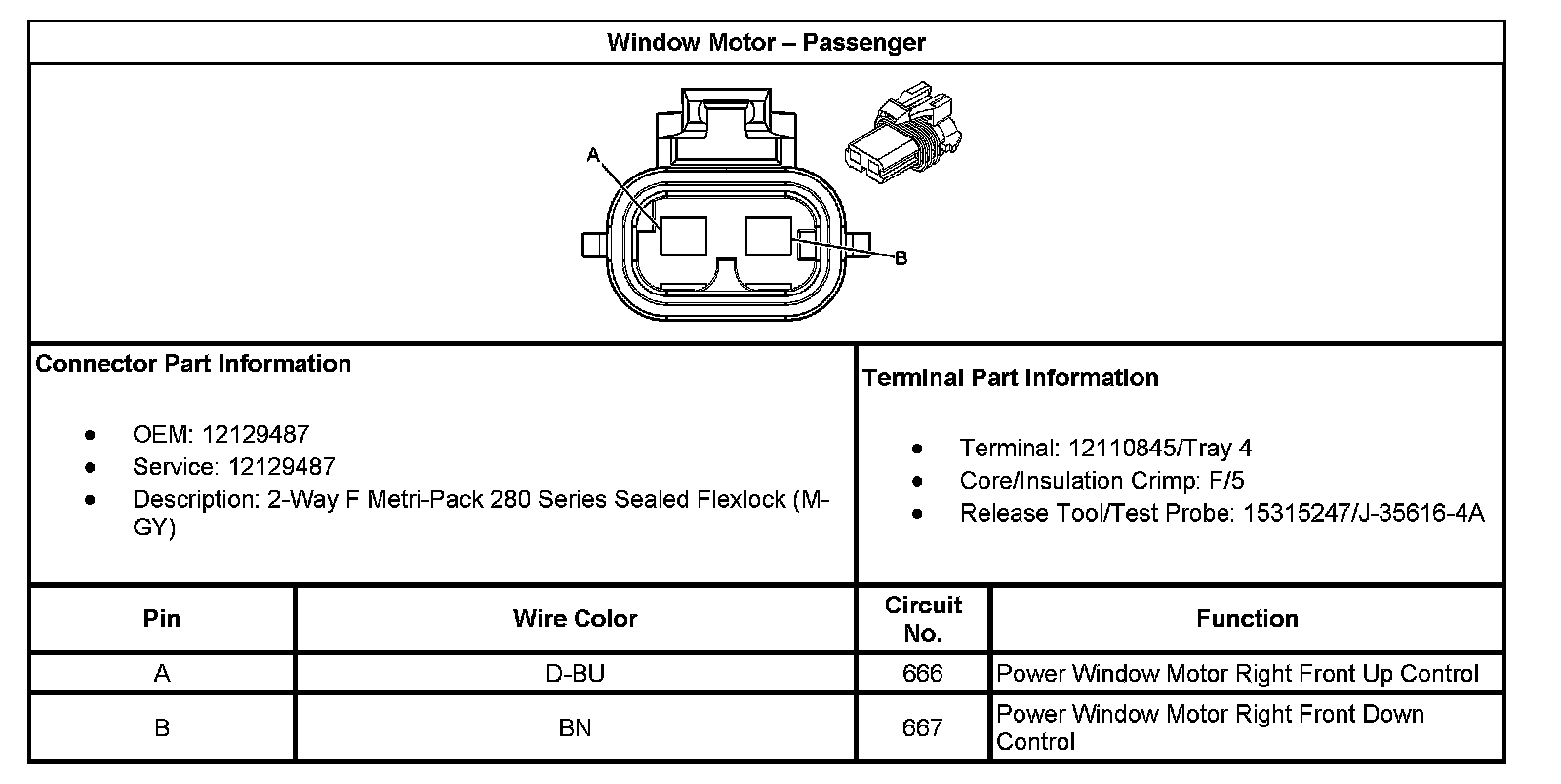 Window Motor – Passenger

A

B

Connector Part Information

- OEM: 12129487
- Service: 12129487
- Description: 2-Way F Metri-Pack 280 Series Sealed Flexlock (M-GY)

Terminal Part Information

- Terminal: 12110845/Tray 4
- Core/Insulation Crimp: F/5
- Release Tool/Test Probe: 15315247/J-35616-4A

| Pin | Wire Color | Circuit No. | Function |
|---|---|---|---|
| A | D-BU | 666 | Power Window Motor Right Front Up Control |
| B | BN | 667 | Power Window Motor Right Front Down Control |