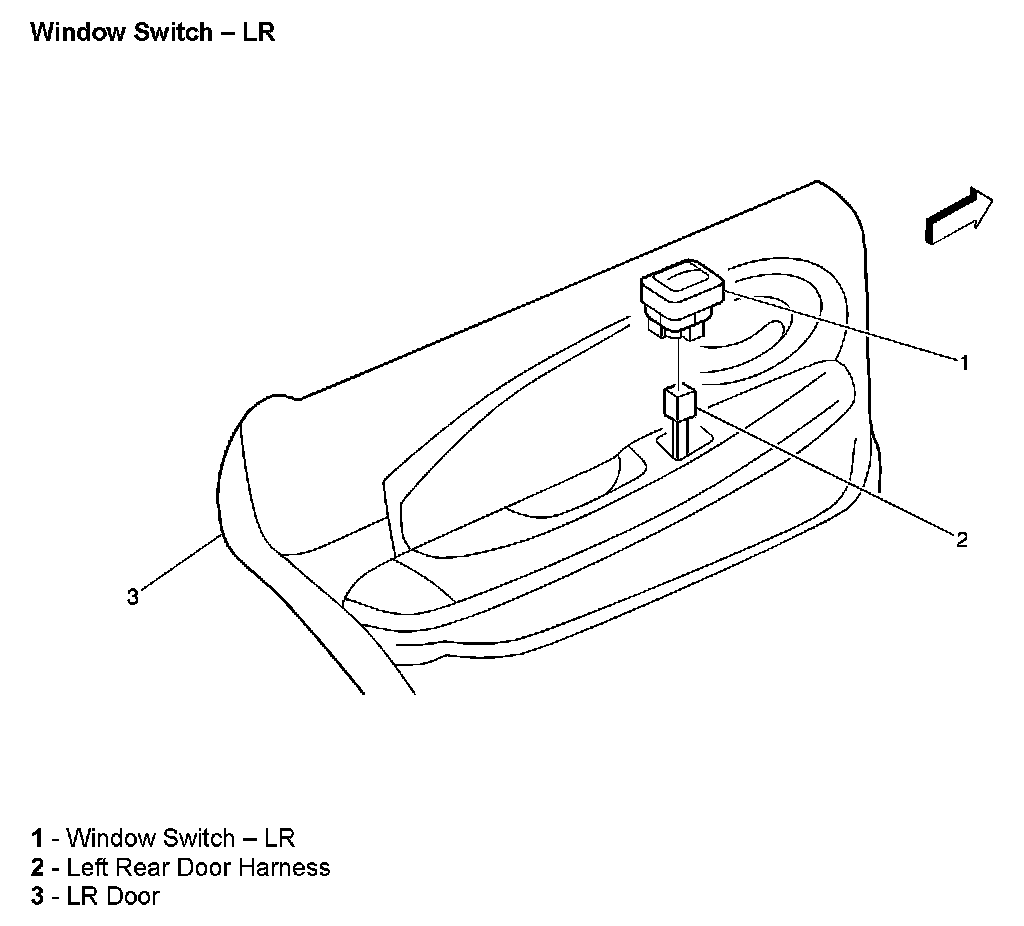 Window Switch – LR

1

2

3

1 - Window Switch – LR
2 - Left Rear Door Harness
3 - LR Door