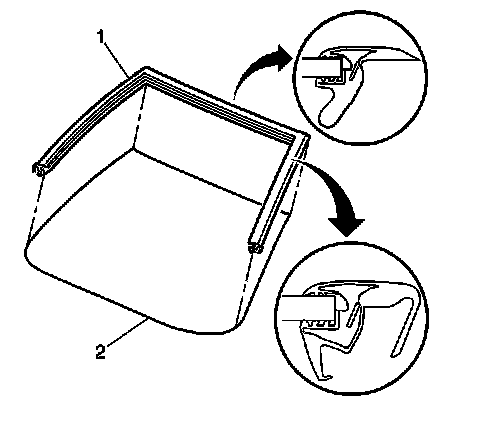 1

2