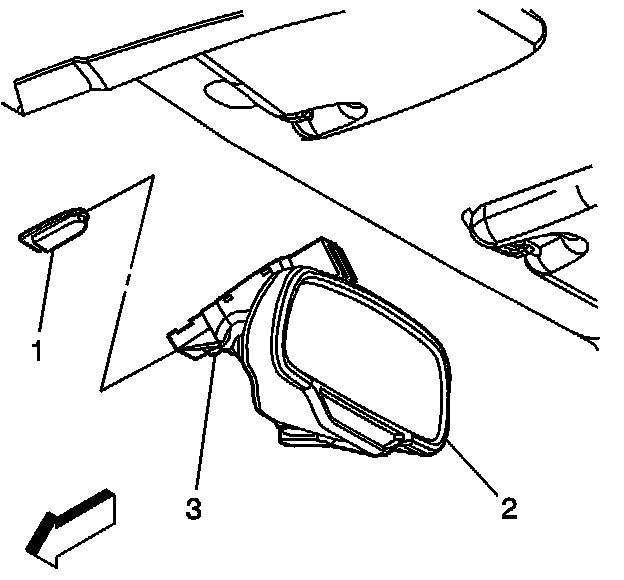 1
3
2