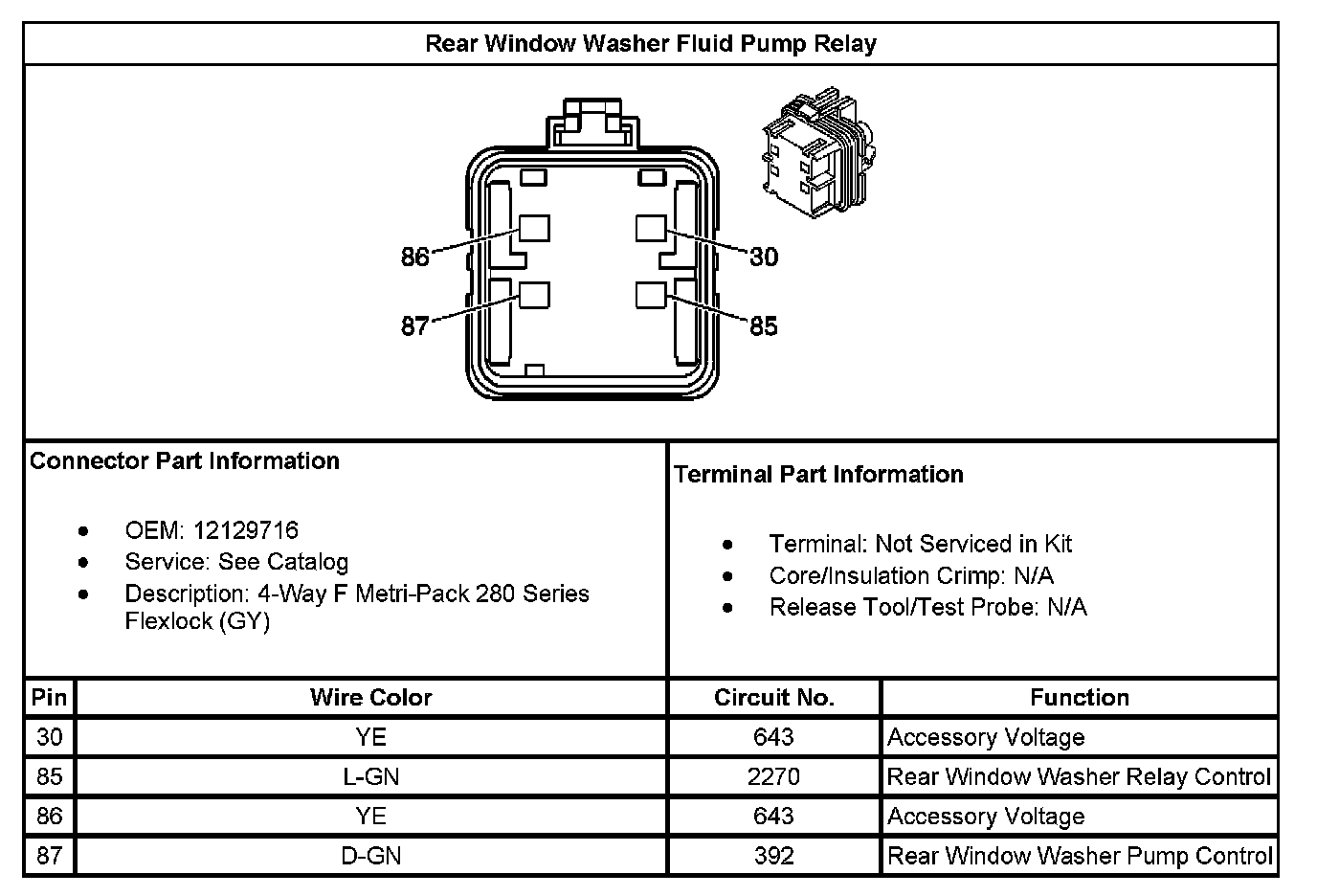 Rear Window Washer Fluid Pump Relay

86
30
87
85

Connector Part Information

- OEM: 12129716
- Service: See Catalog
- Description: 4-Way F Metri-Pack 280 Series Flexlock (GY)

Terminal Part Information

- Terminal: Not Serviced in Kit
- Core/Insulation Crimp: N/A
- Release Tool/Test Probe: N/A

| Pin | Wire Color | Circuit No. | Function |
|---|---|---|---|
| 30 | YE | 643 | Accessory Voltage |
| 85 | L-GN | 2270 | Rear Window Washer Relay Control |
| 86 | YE | 643 | Accessory Voltage |
| 87 | D-GN | 392 | Rear Window Washer Pump Control |