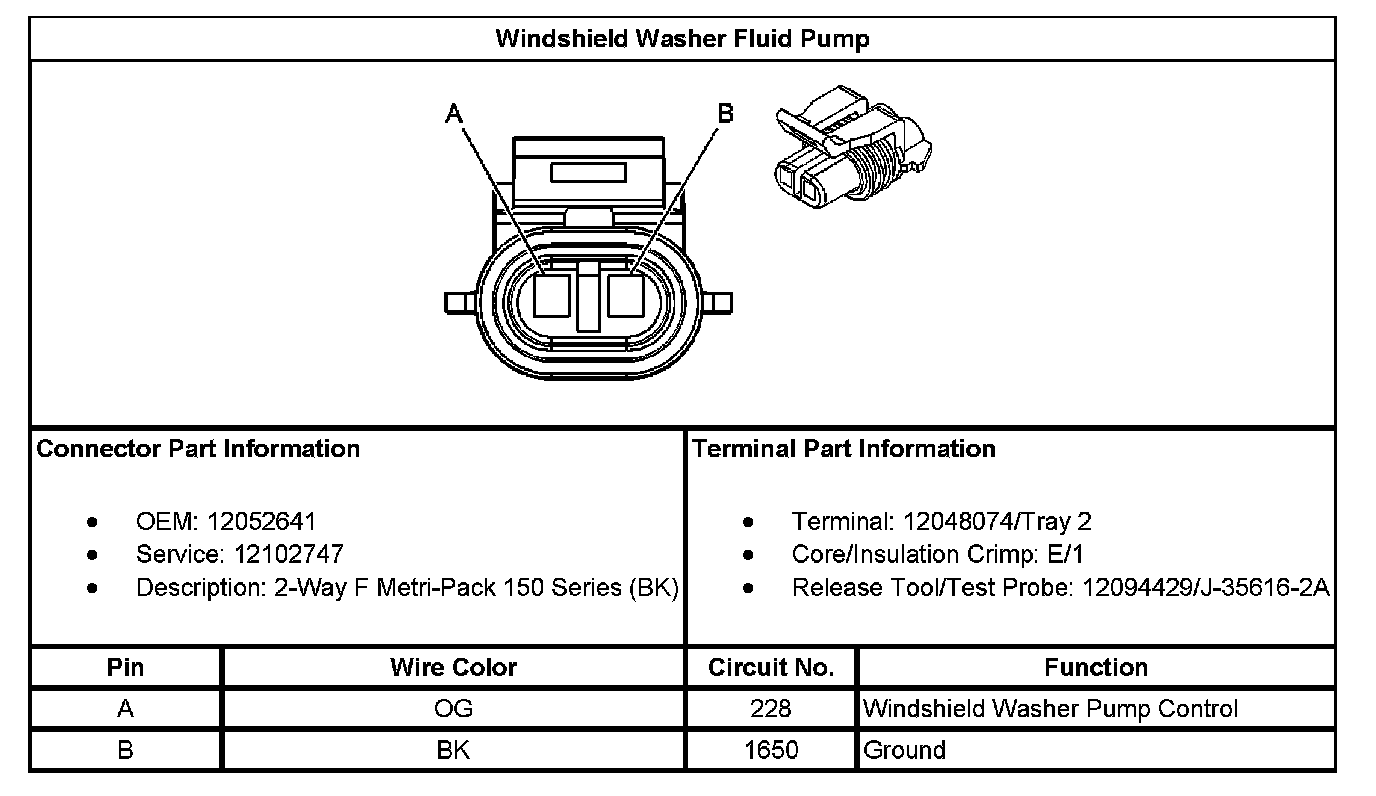 Windshield Washer Fluid Pump

A

B

Connector Part Information

- OEM: 12052641
- Service: 12102747
- Description: 2-Way F Metri-Pack 150 Series (BK)

Terminal Part Information

- Terminal: 12048074/Tray 2
- Core/Insulation Crimp: E/1
- Release Tool/Test Probe: 12094429/J-35616-2A

| Pin | Wire Color | Circuit No. | Function |
|---|---|---|---|
| A | OG | 228 | Windshield Washer Pump Control |
| B | BK | 1650 | Ground |