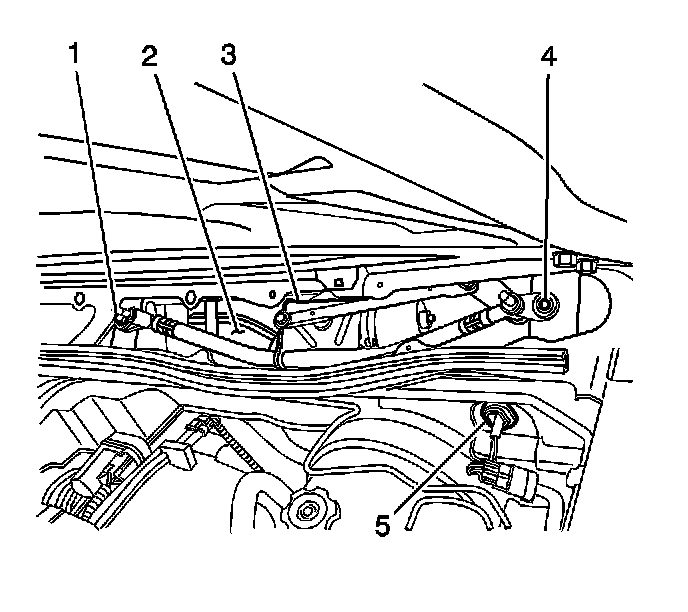 1
2
3
4
5