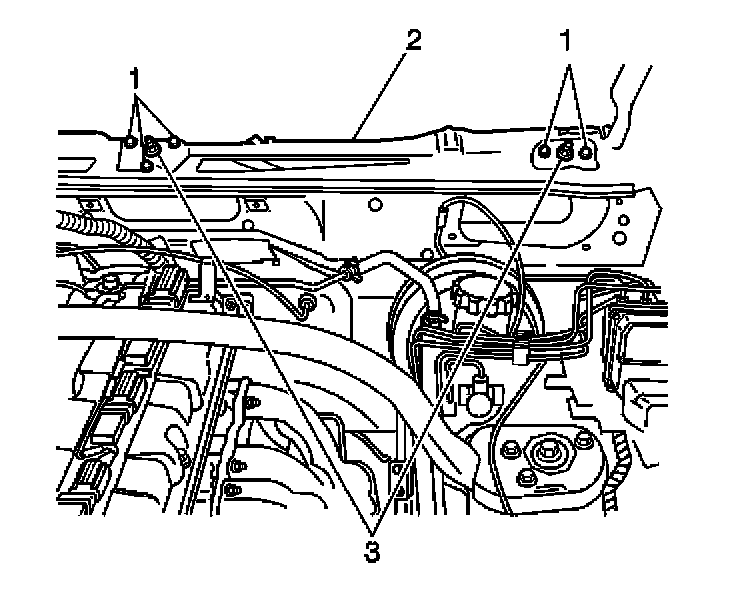 1
2
1
3