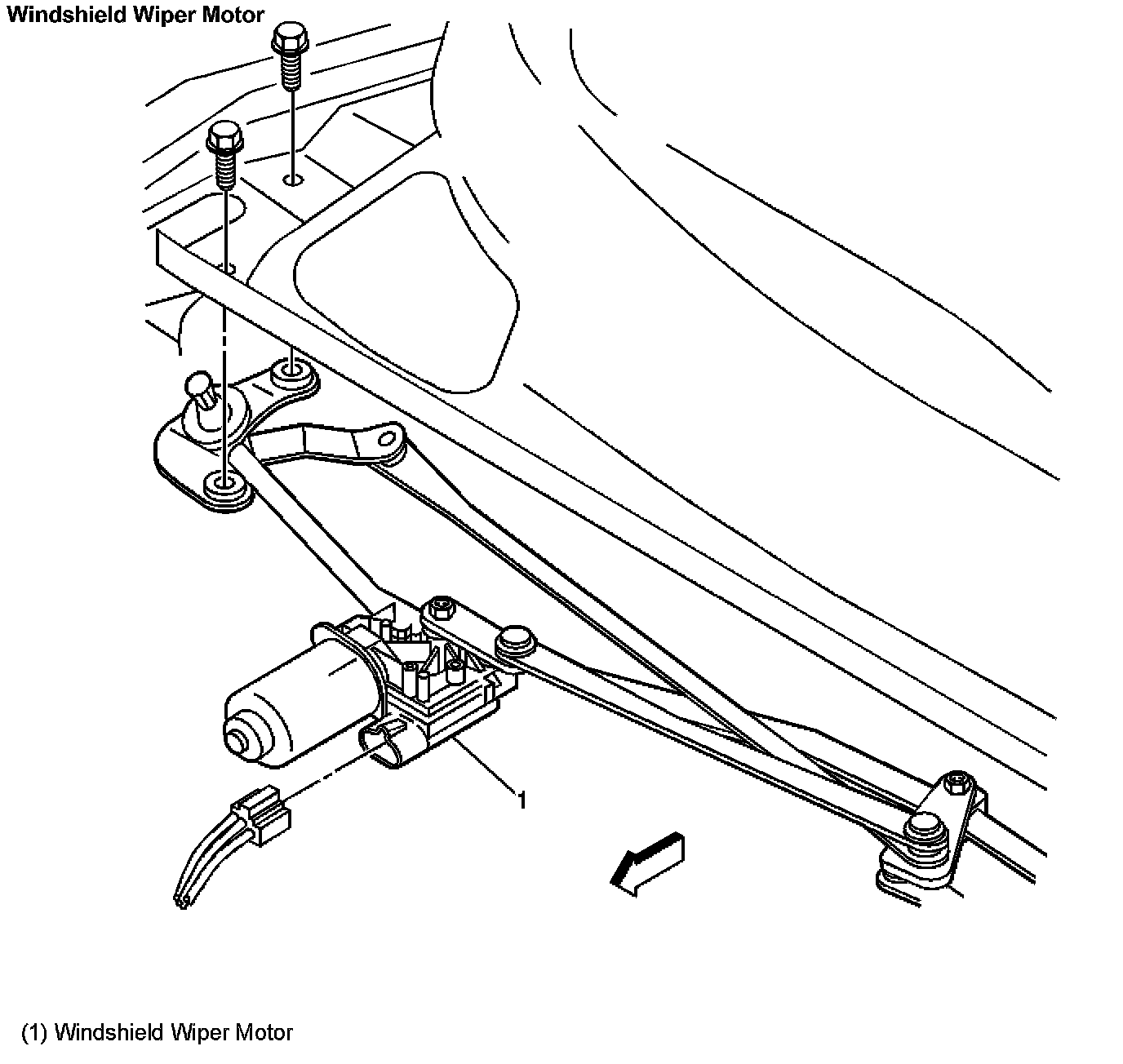 Windshield Wiper Motor

1

(1) Windshield Wiper Motor