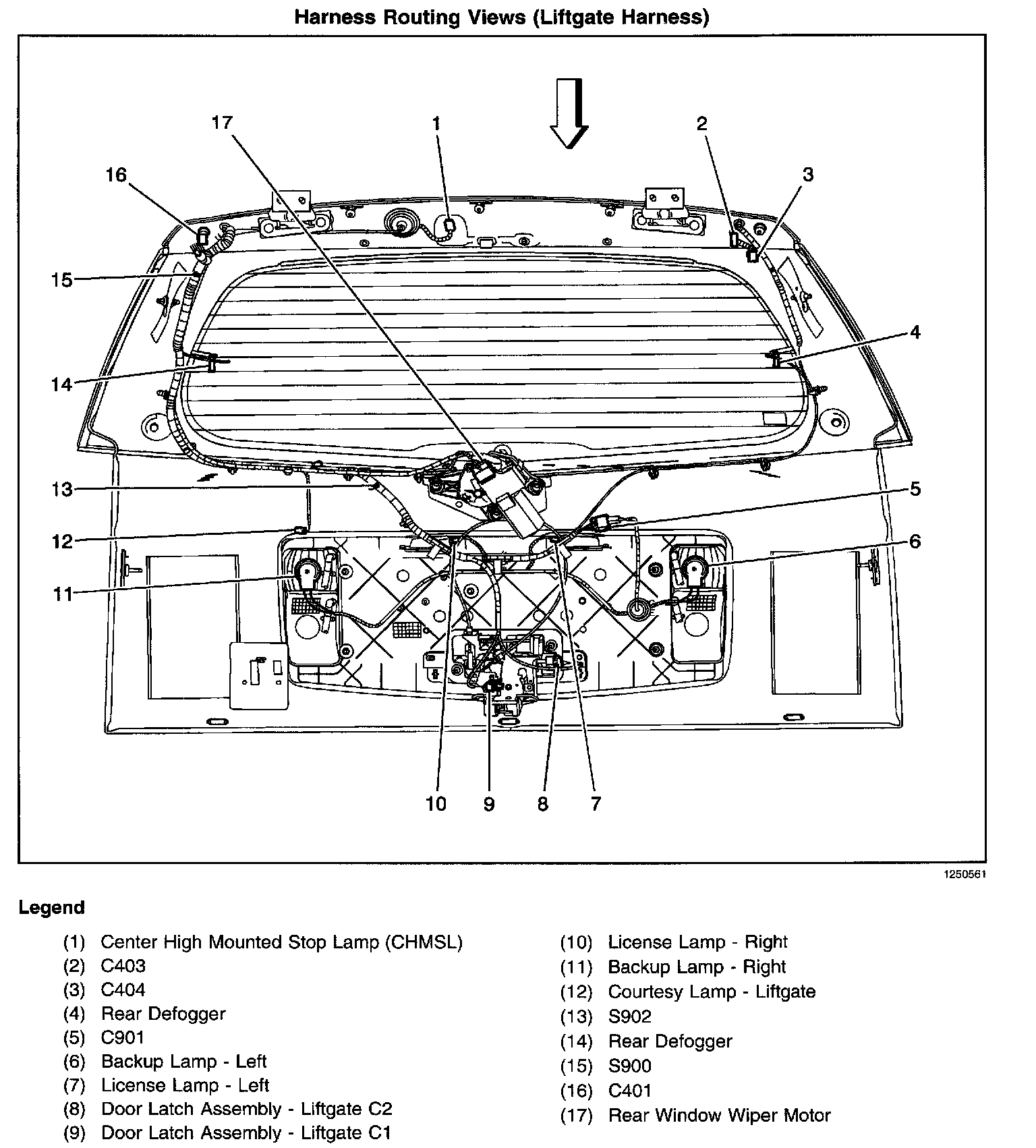 Harness Routing Views (Liftgate Harness)

17
1
2
16
3
15
4
14
13
5
12
6
11
10
9
8
7

1250561

Legend

(1) Center High Mounted Stop Lamp (CHMSL)
(2) C403
(3) C404
(4) Rear Defogger
(5) C901
(6) Backup Lamp - Left
(7) License Lamp - Left
(8) Door Latch Assembly - Liftgate C2
(9) Door Latch Assembly - Liftgate C1

(10) License Lamp - Right
(11) Backup Lamp - Right
(12) Courtesy Lamp - Liftgate
(13) S902
(14) Rear Defogger
(15) S900
(16) C401
(17) Rear Window Wiper Motor