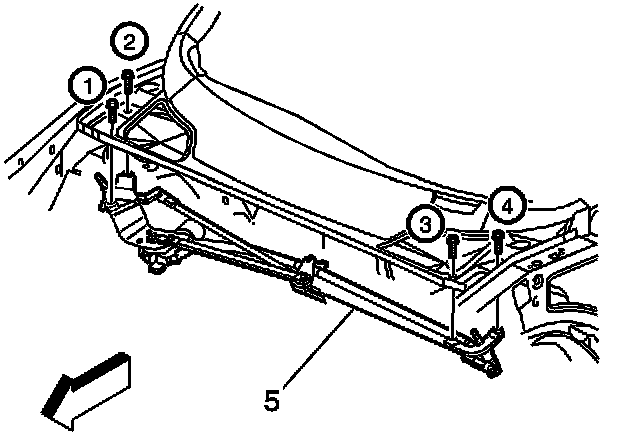 2
1
4
3
5